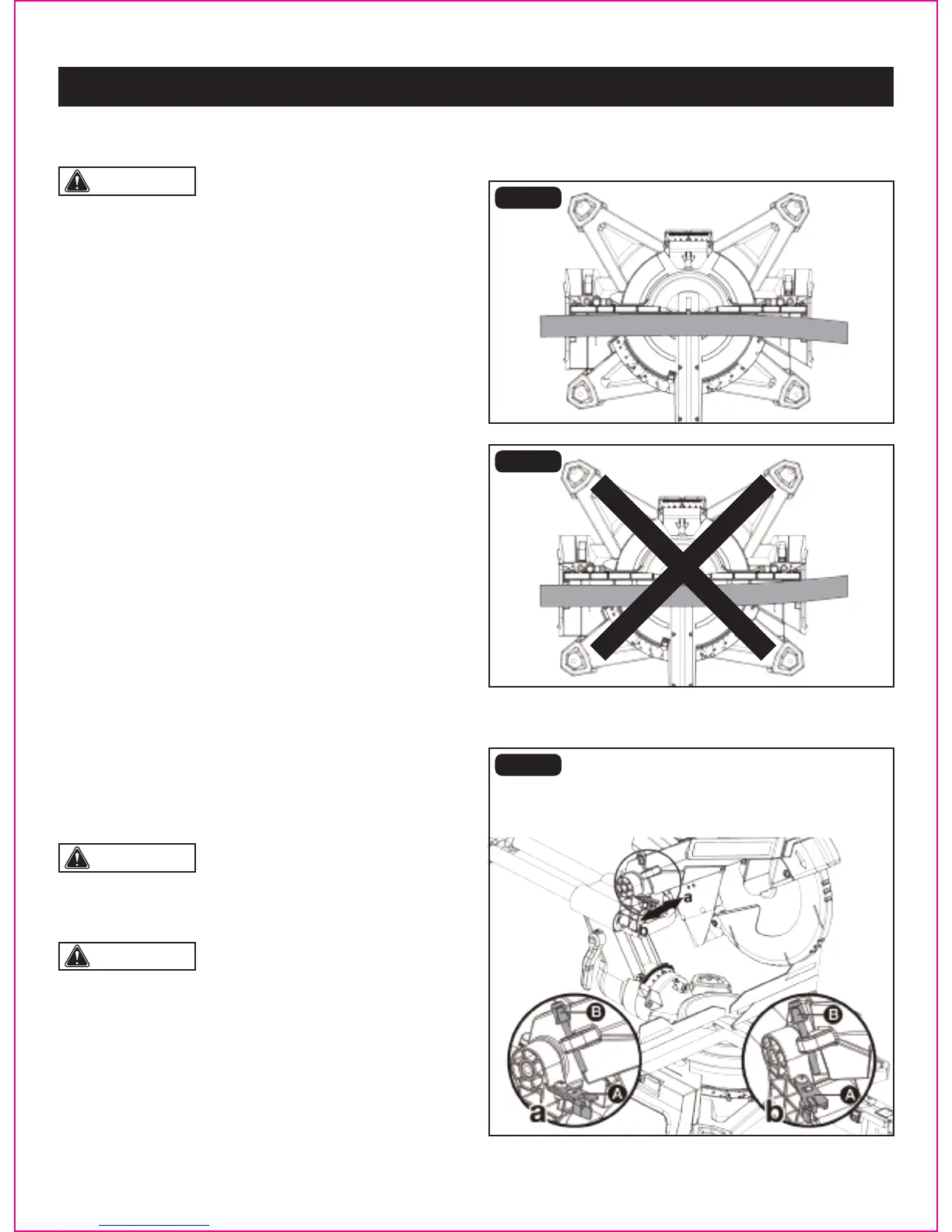 a

b

B

A

a

B

A

b