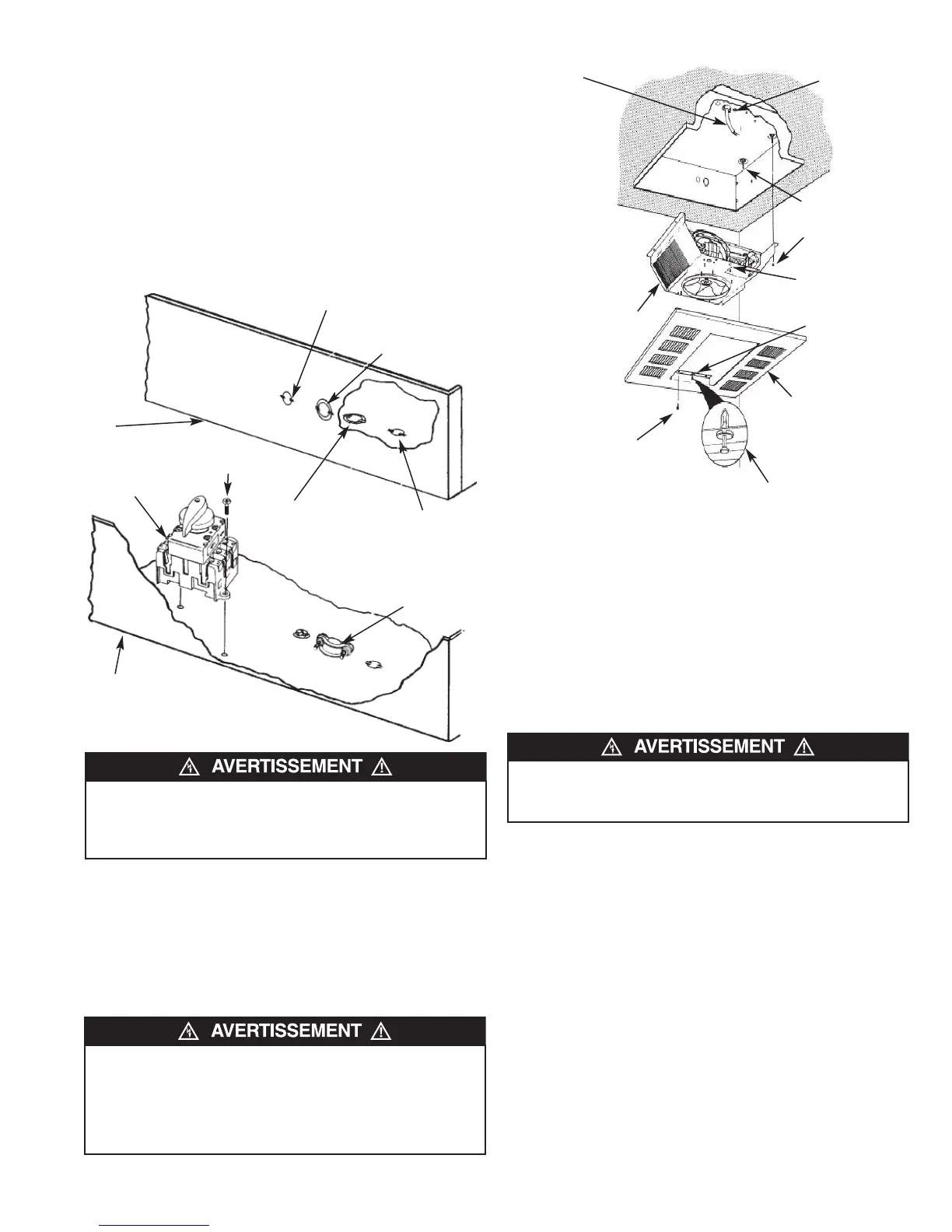 AVERTISSEMENT

AVERTISSEMENT

AVERTISSEMENT