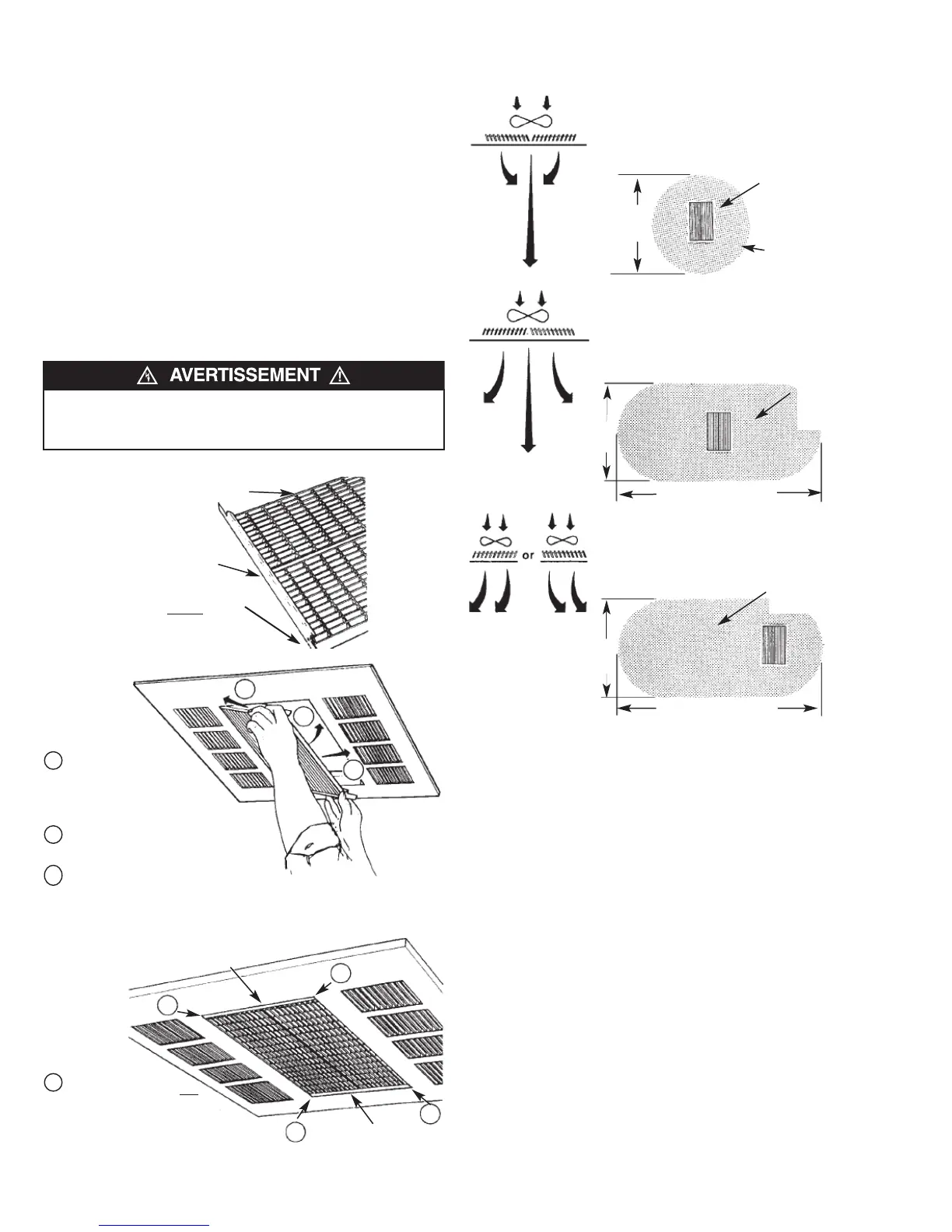 AVERTISSEMENT

or