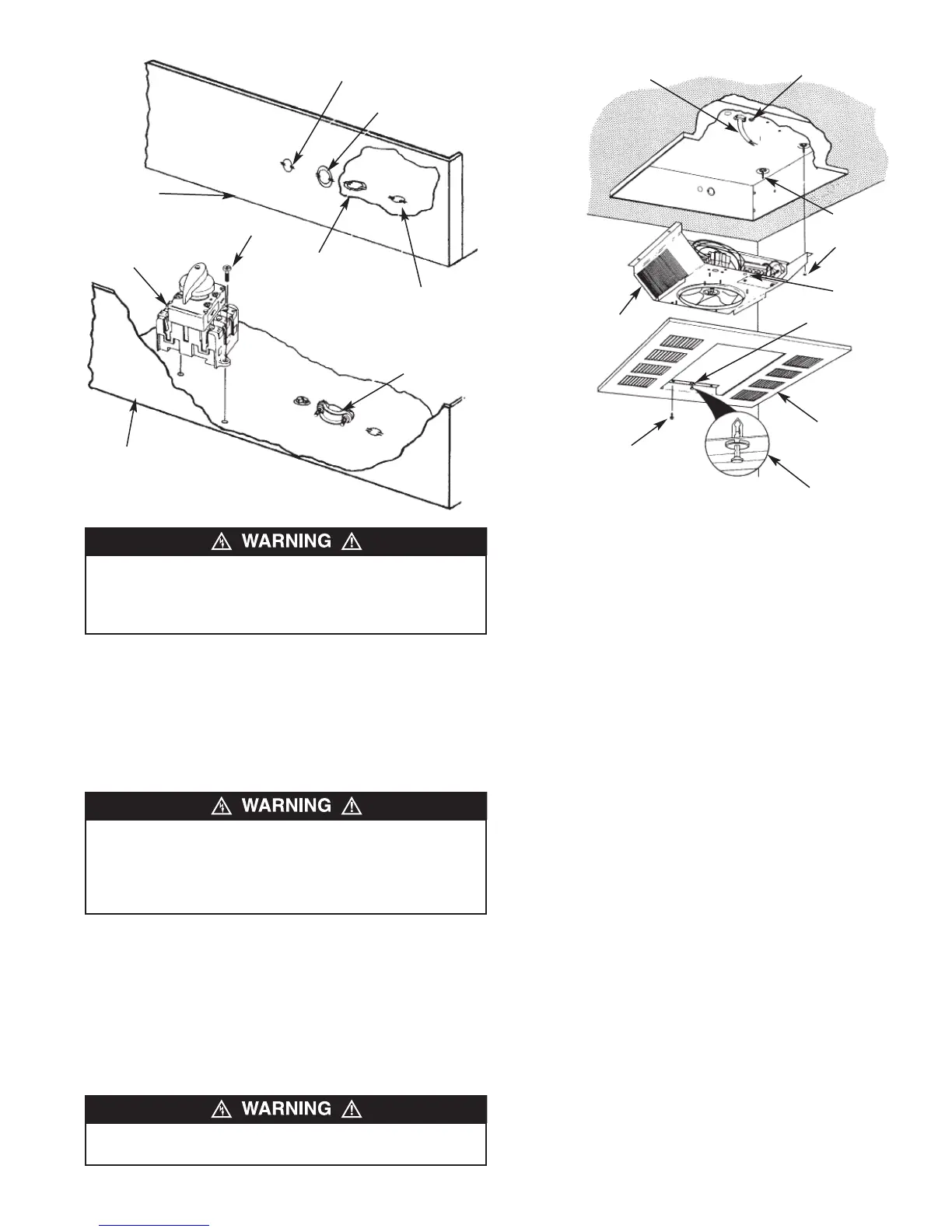 WARNING

WARNING

WARNING