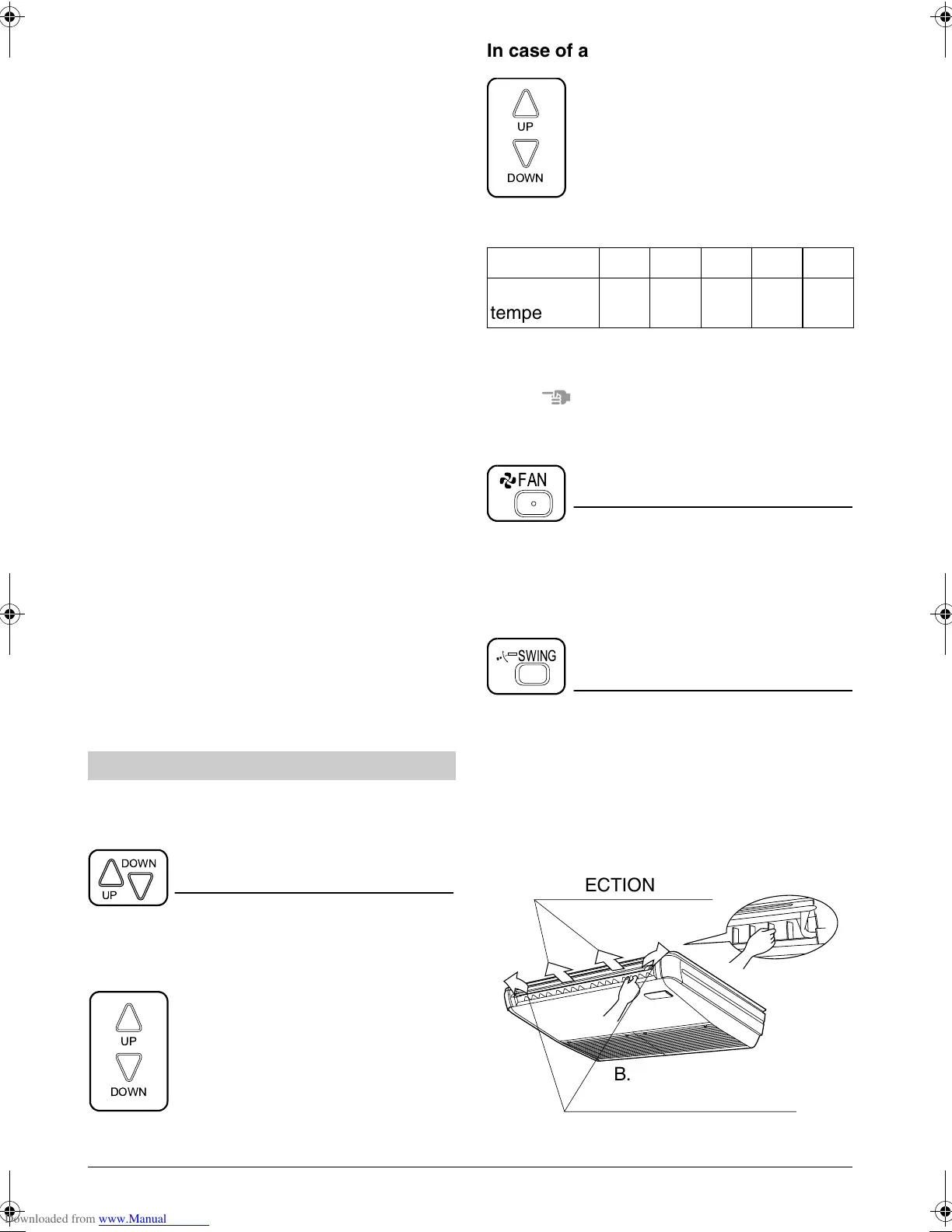 In case of a

UP
DOWN

| | | | | | |
|---|---|---|---|---|---|
| tempe | | | | | |

FAN

SWING

DOWN
UP

UP
DOWN

ECTION

B.

Downloaded from www.Manual