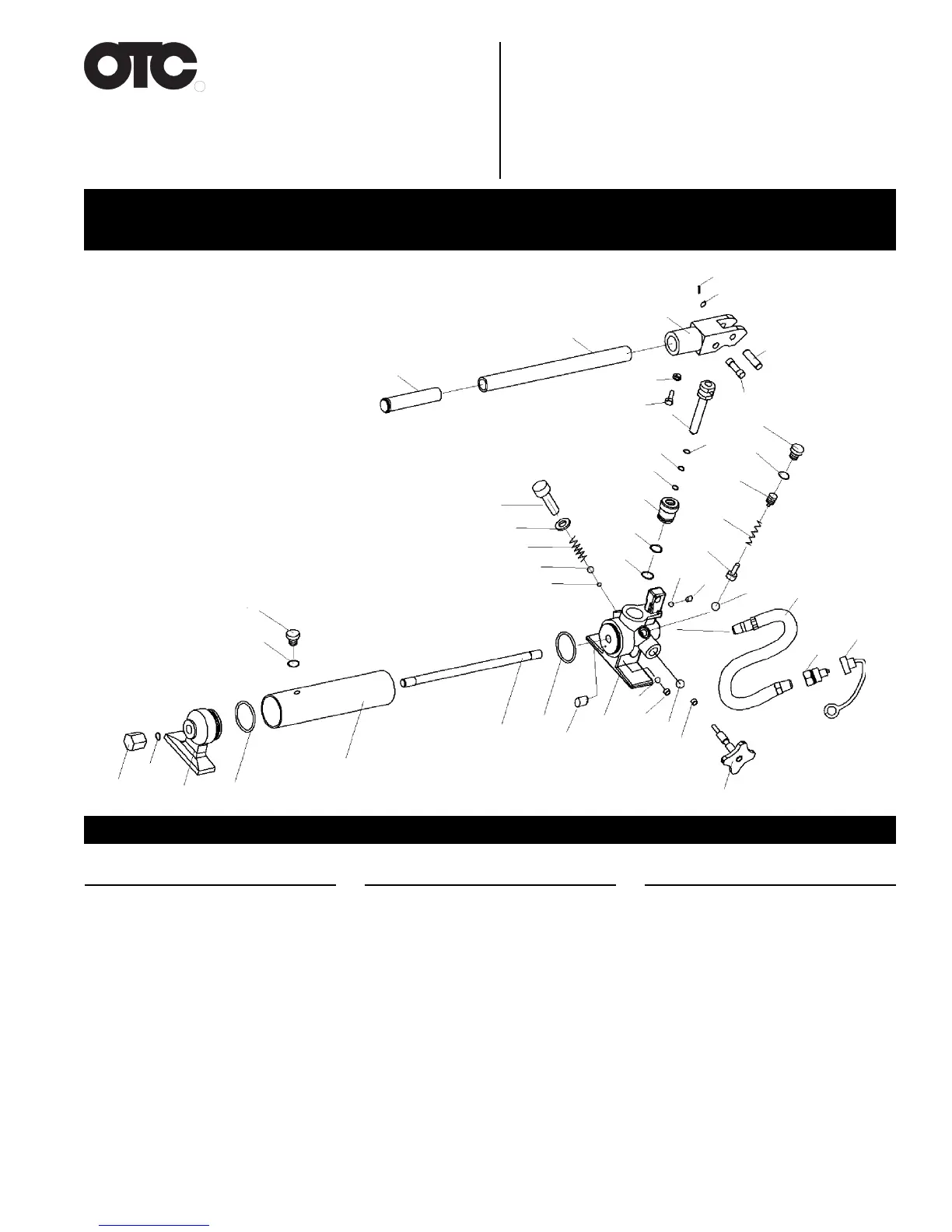 OTC