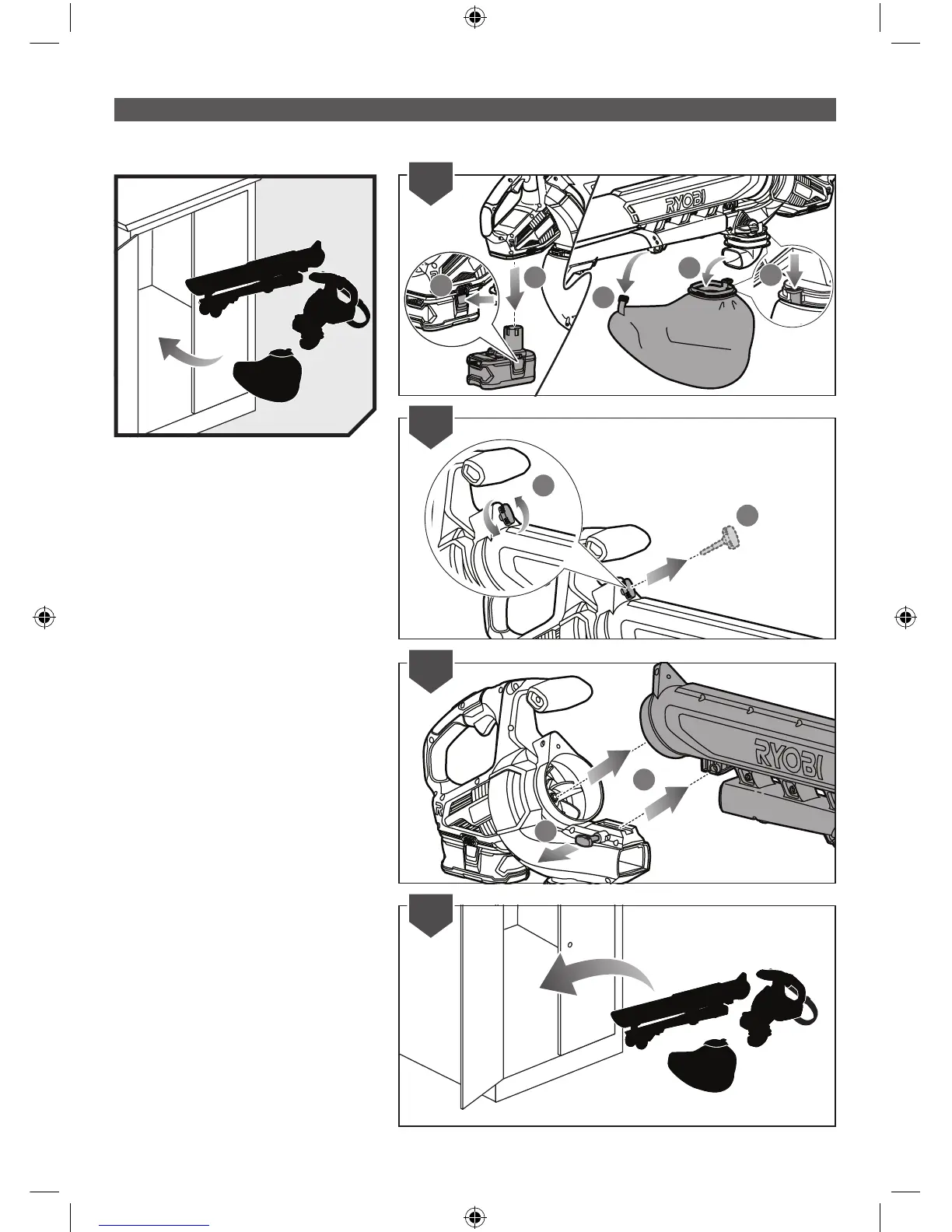 RYOBI

RYOBI