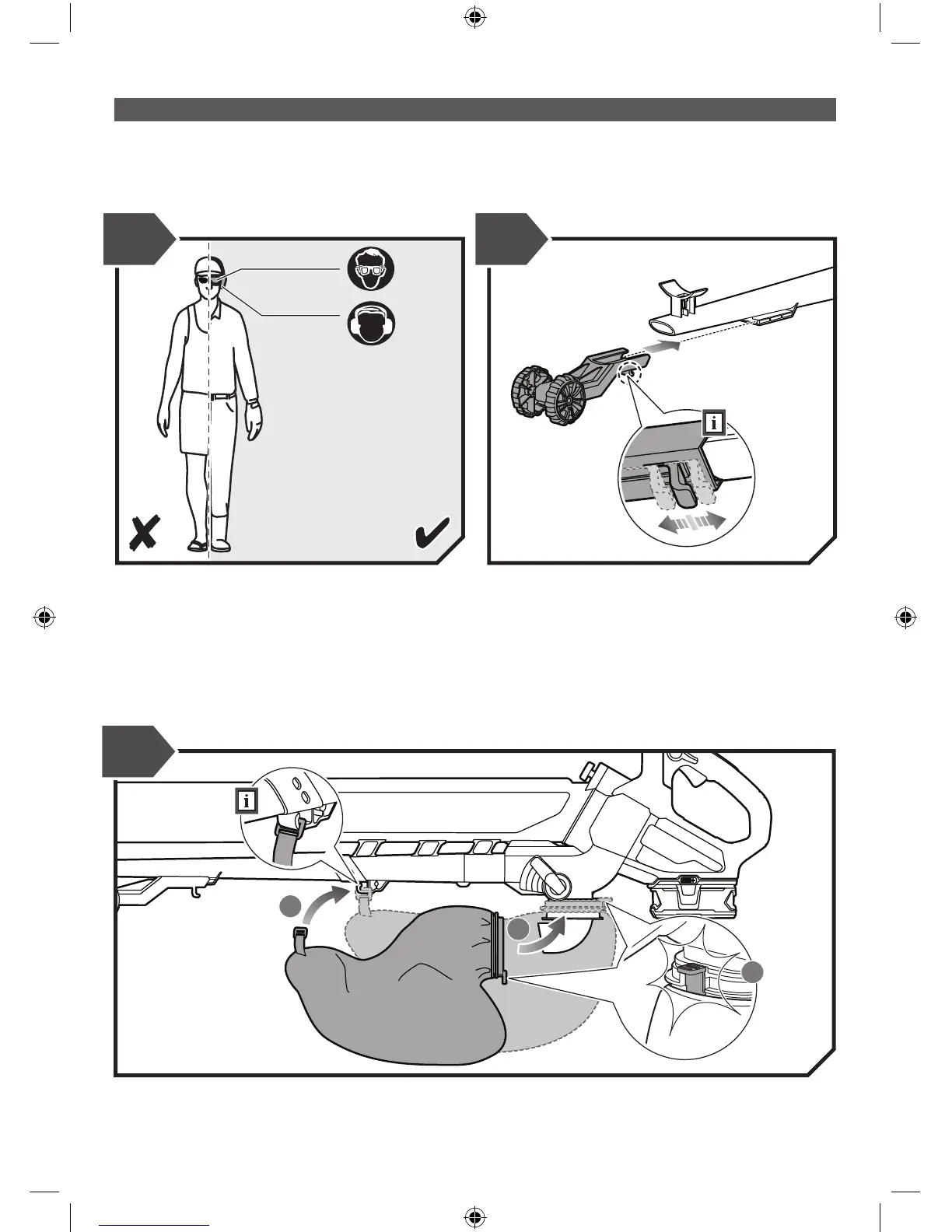 i

i