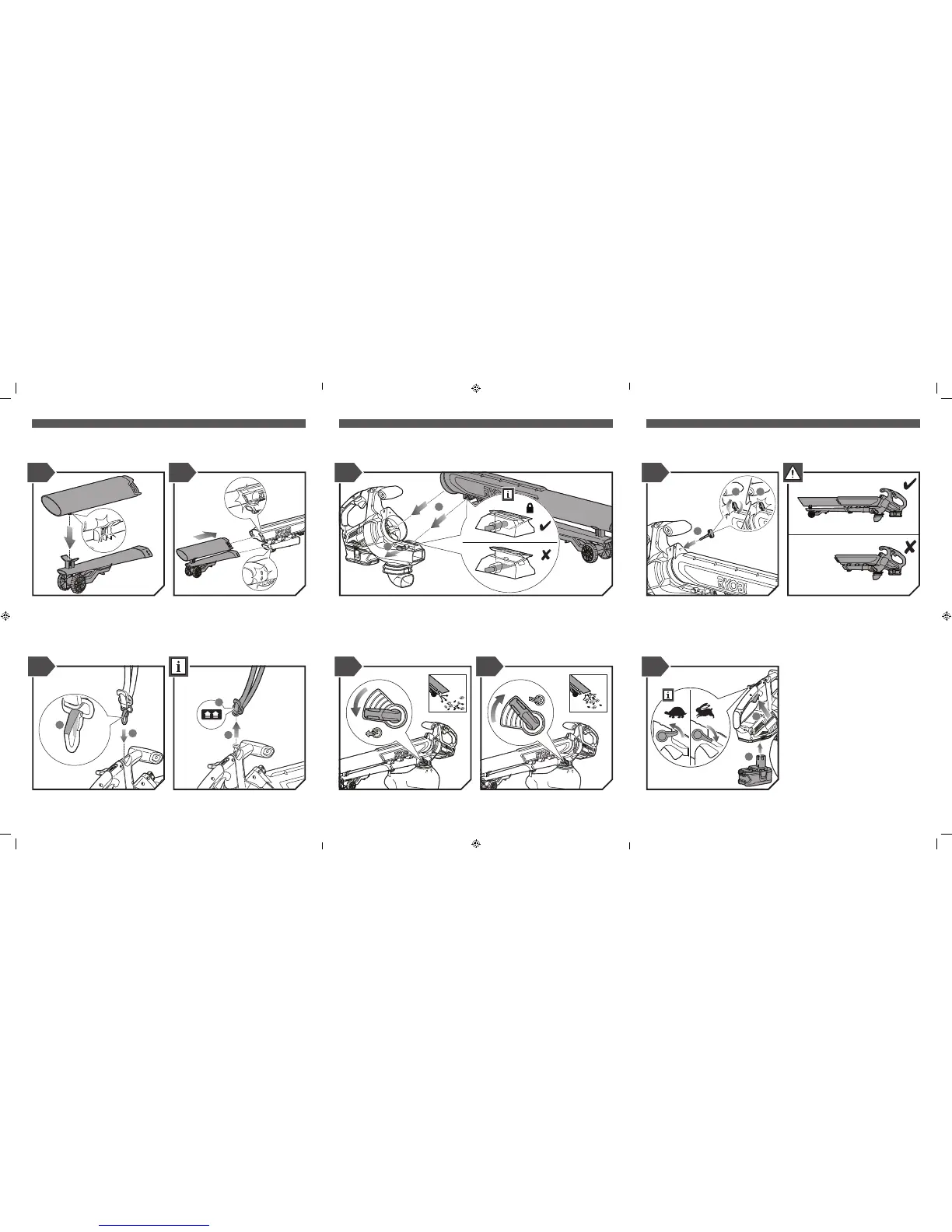 RYOBI

RYOBI