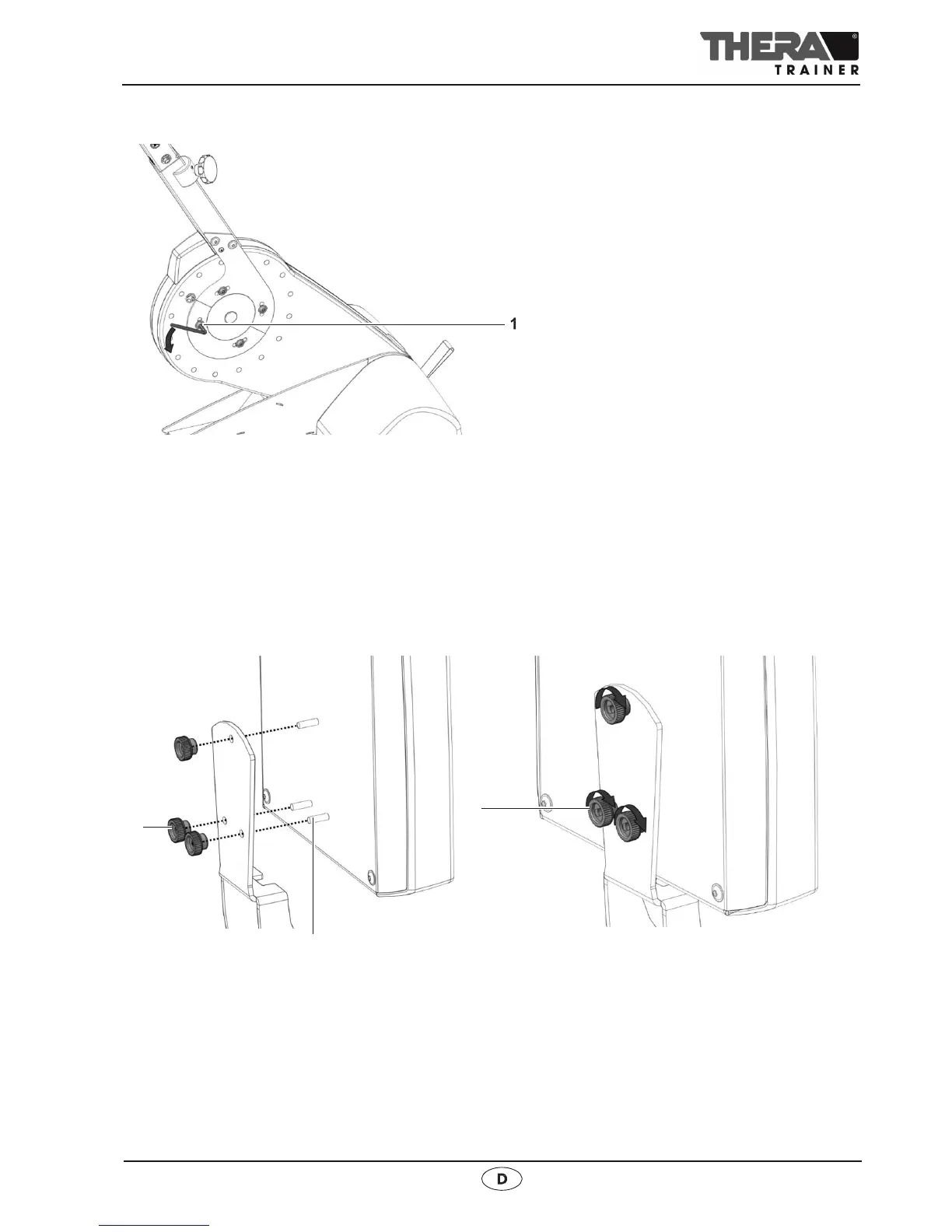 THERA® TRAINER

1

D