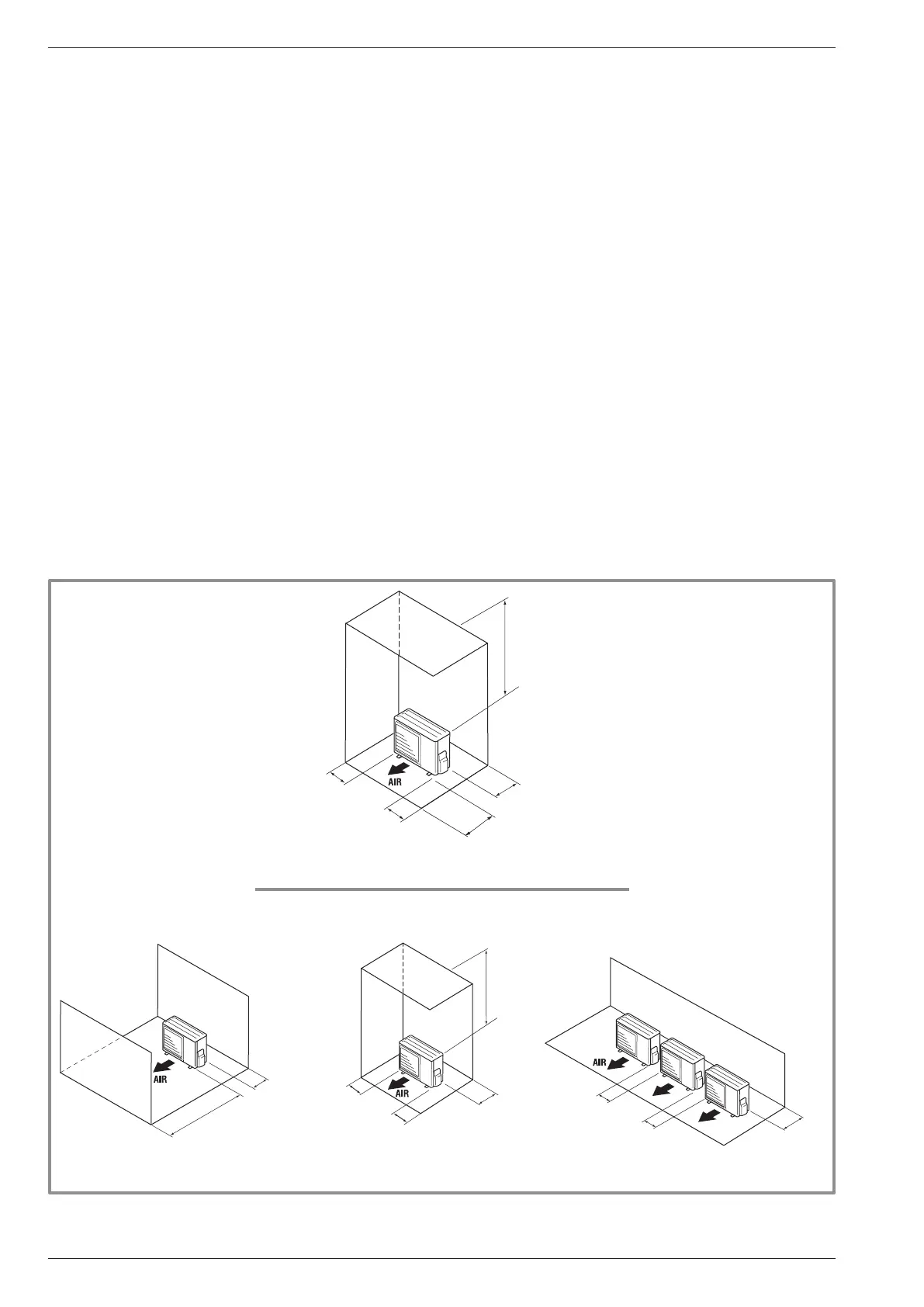 AIR

AIR

AIR

AIR