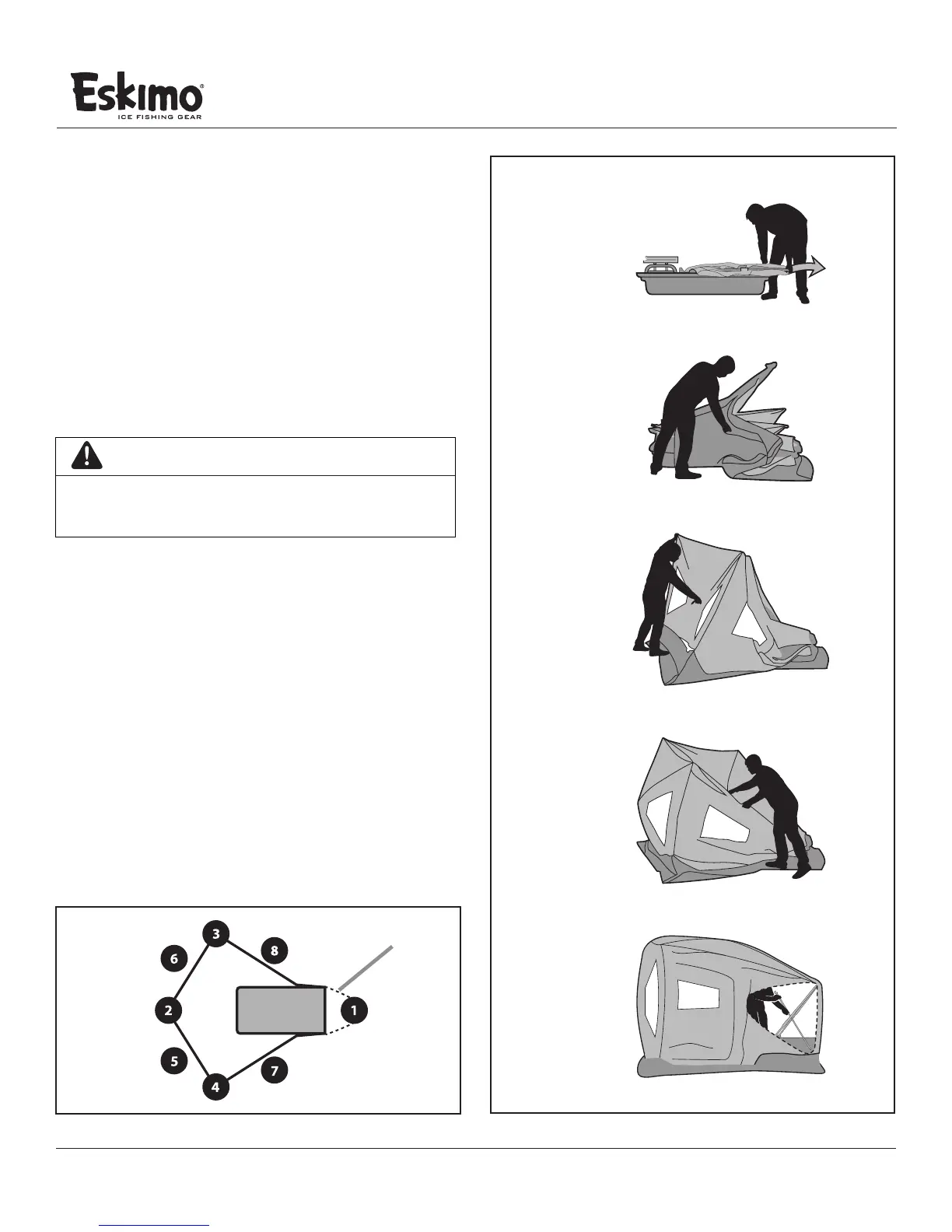 Eskimo®
ICE FISHING GEAR

3
6
8
2
1
5
7
4