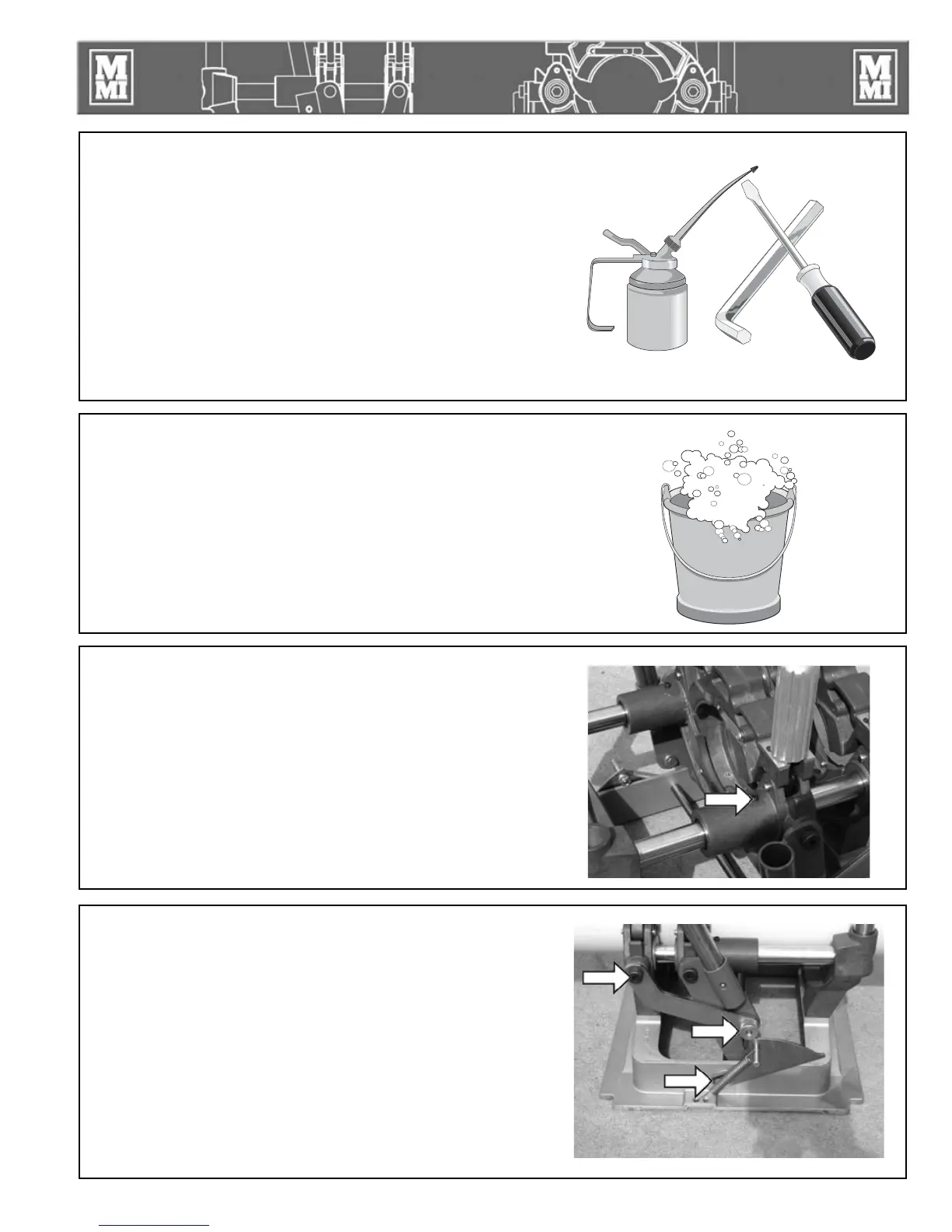 M MI

M MI