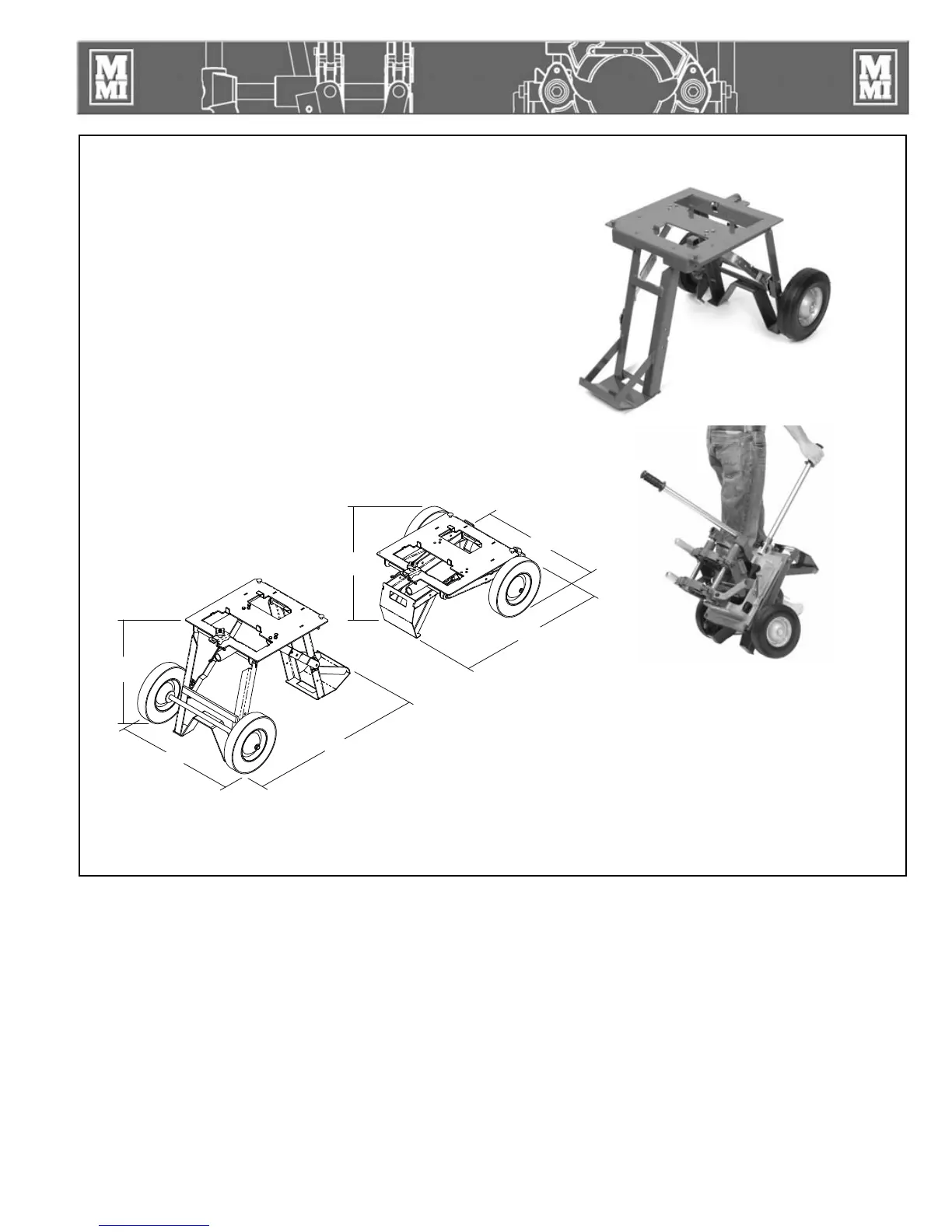 MMI

MMI