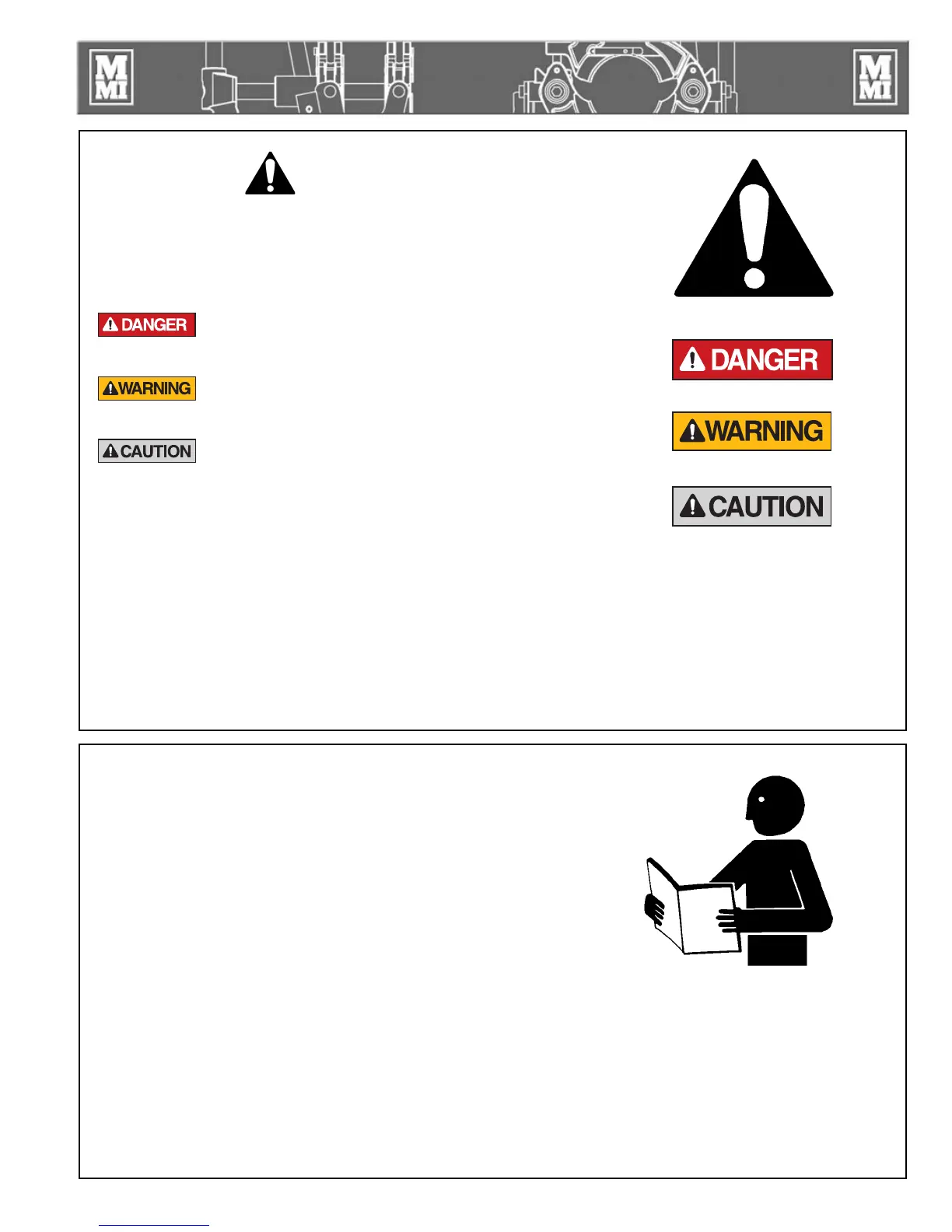 MMI

MMI

DANGER

WARNING

CAUTION

DANGER

WARNING

CAUTION