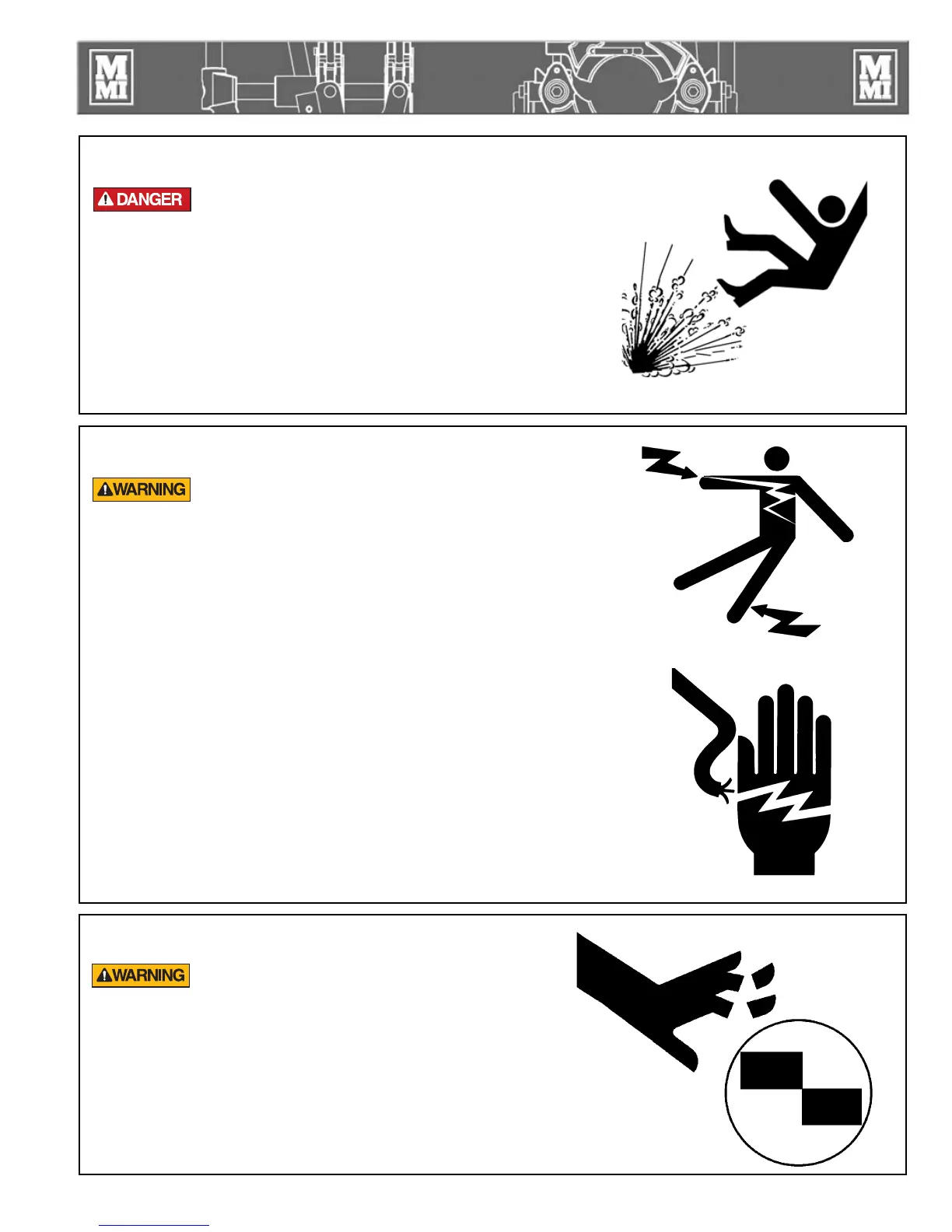 MMI

MMI

DANGER

WARNING

WARNING