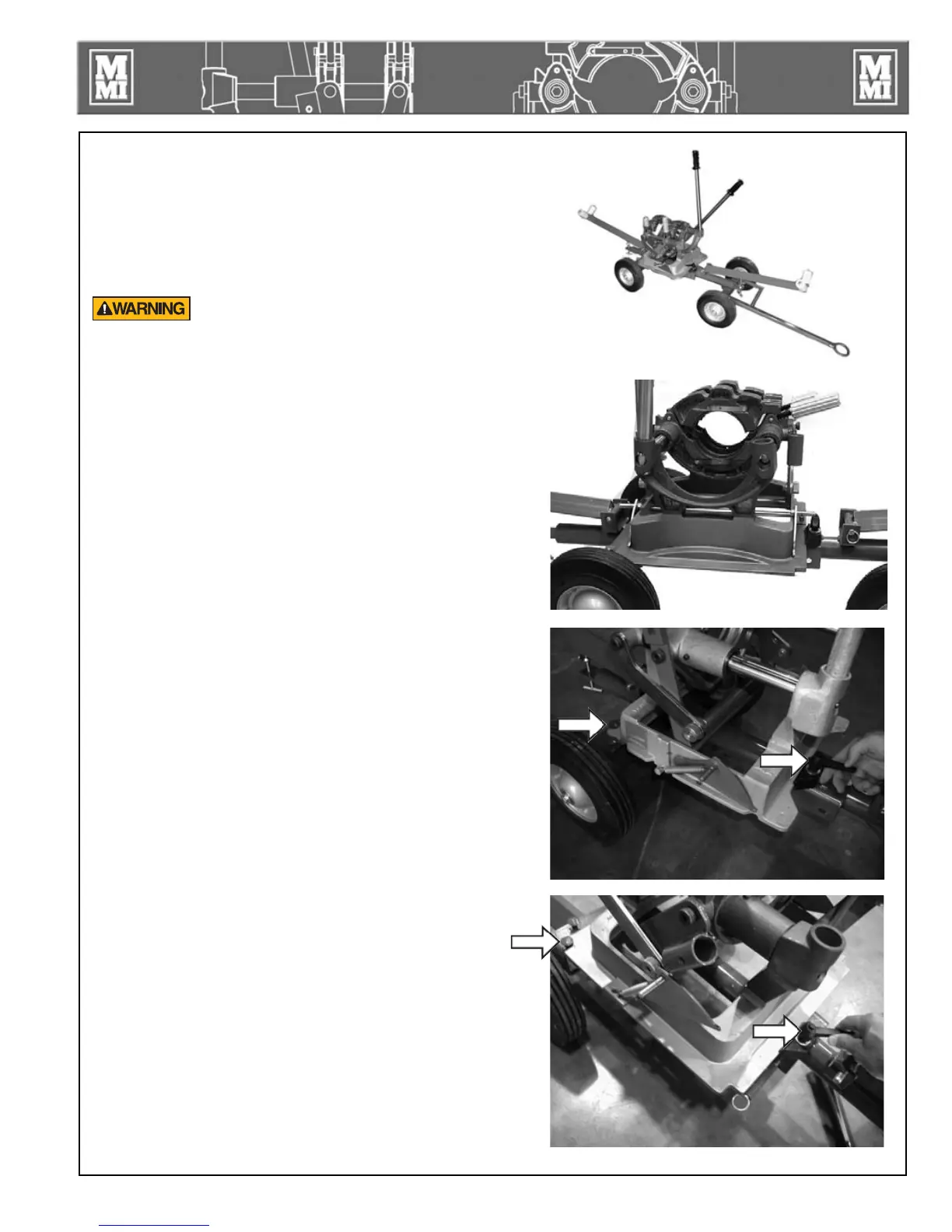 MMI

MMI

WARNING