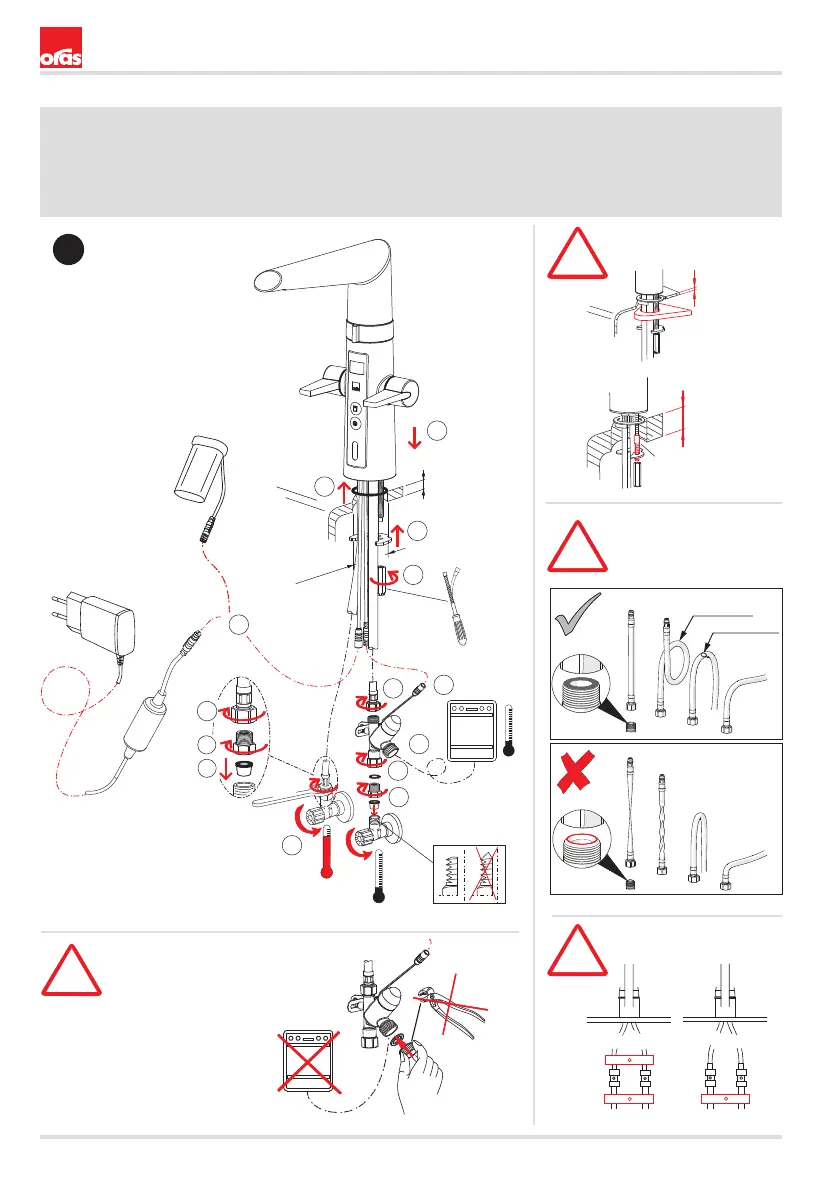 oras