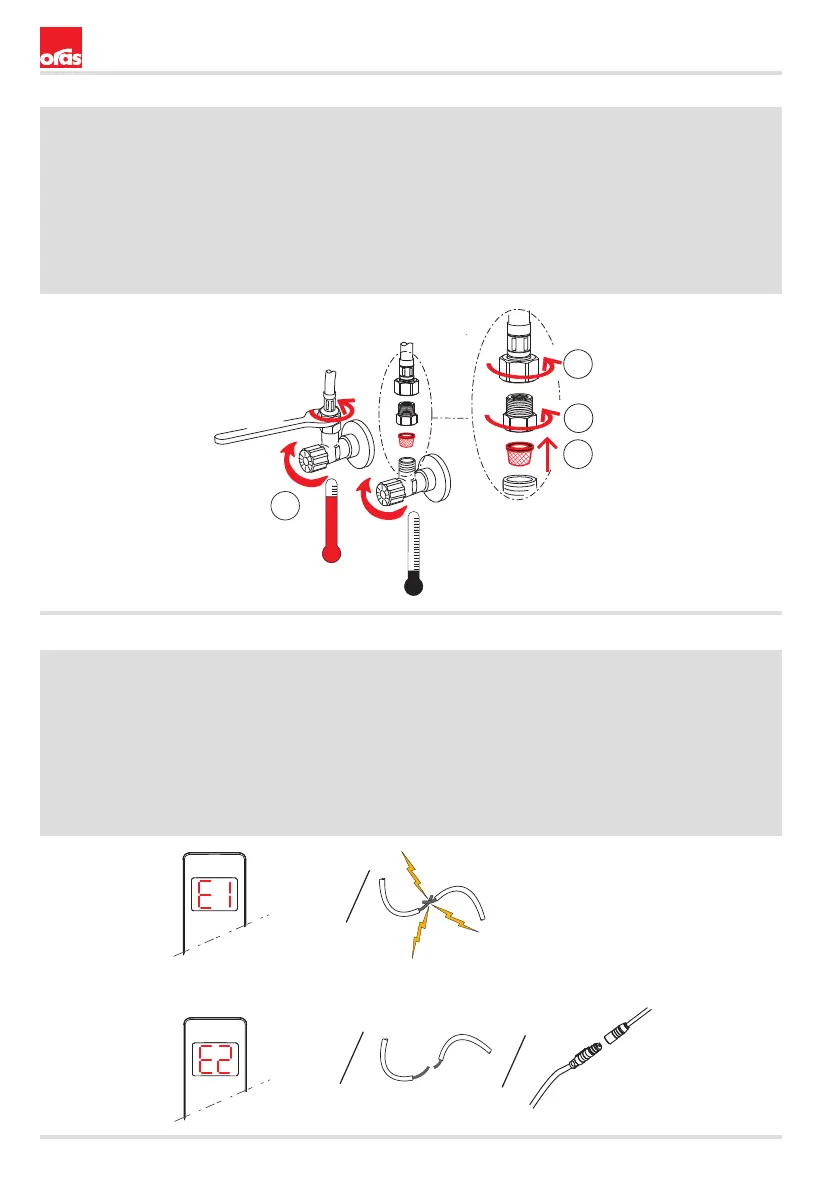 oras

E1

E2