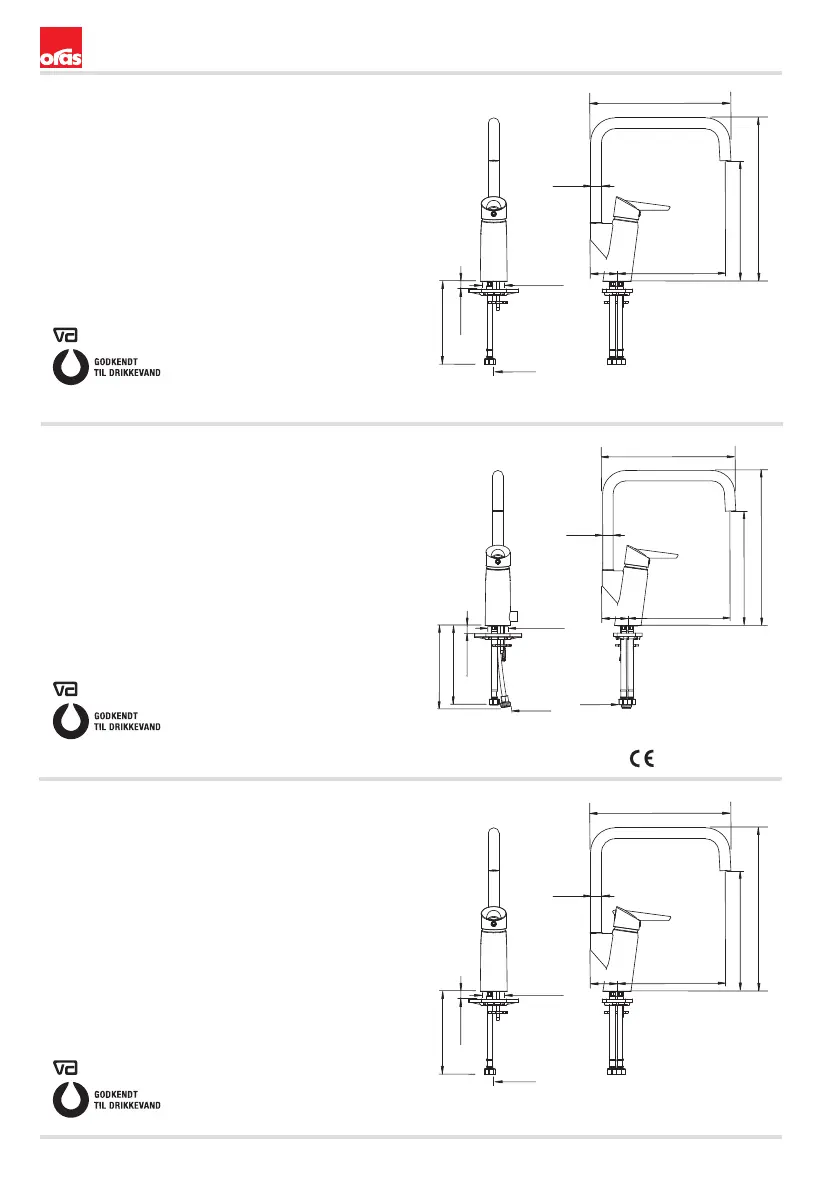 oras

VA
GODKENDT
TIL DRIKKEVAND

VA
GODKENDT
TIL DRIKKEVAND

CE

VA
GODKENDT
TIL DRIKKEVAND