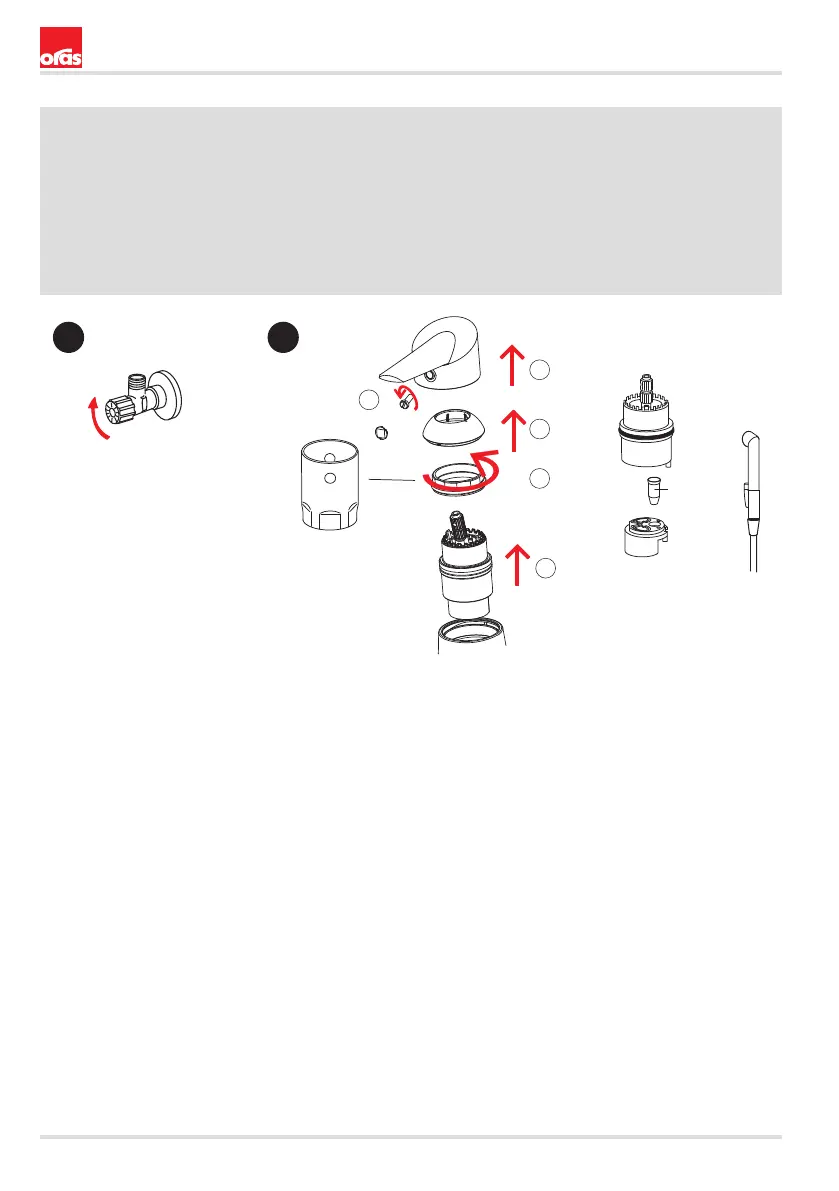 oras