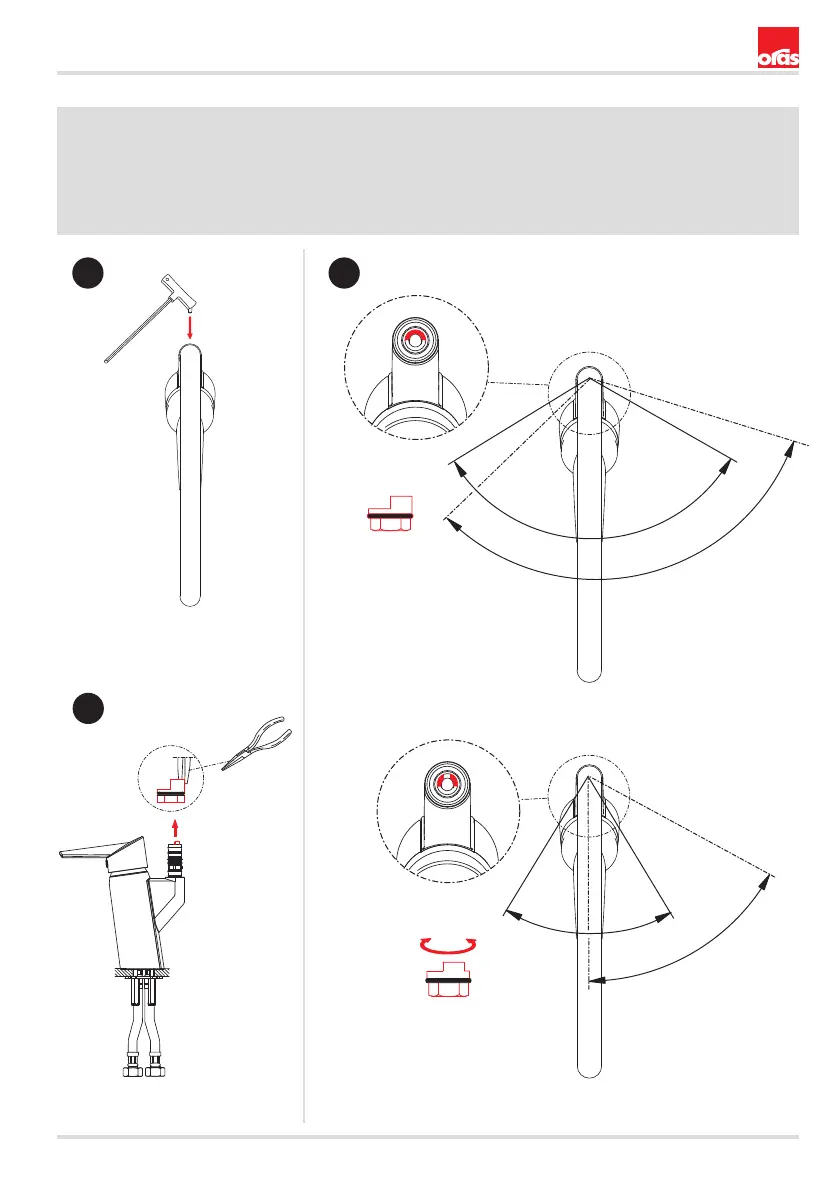 oras