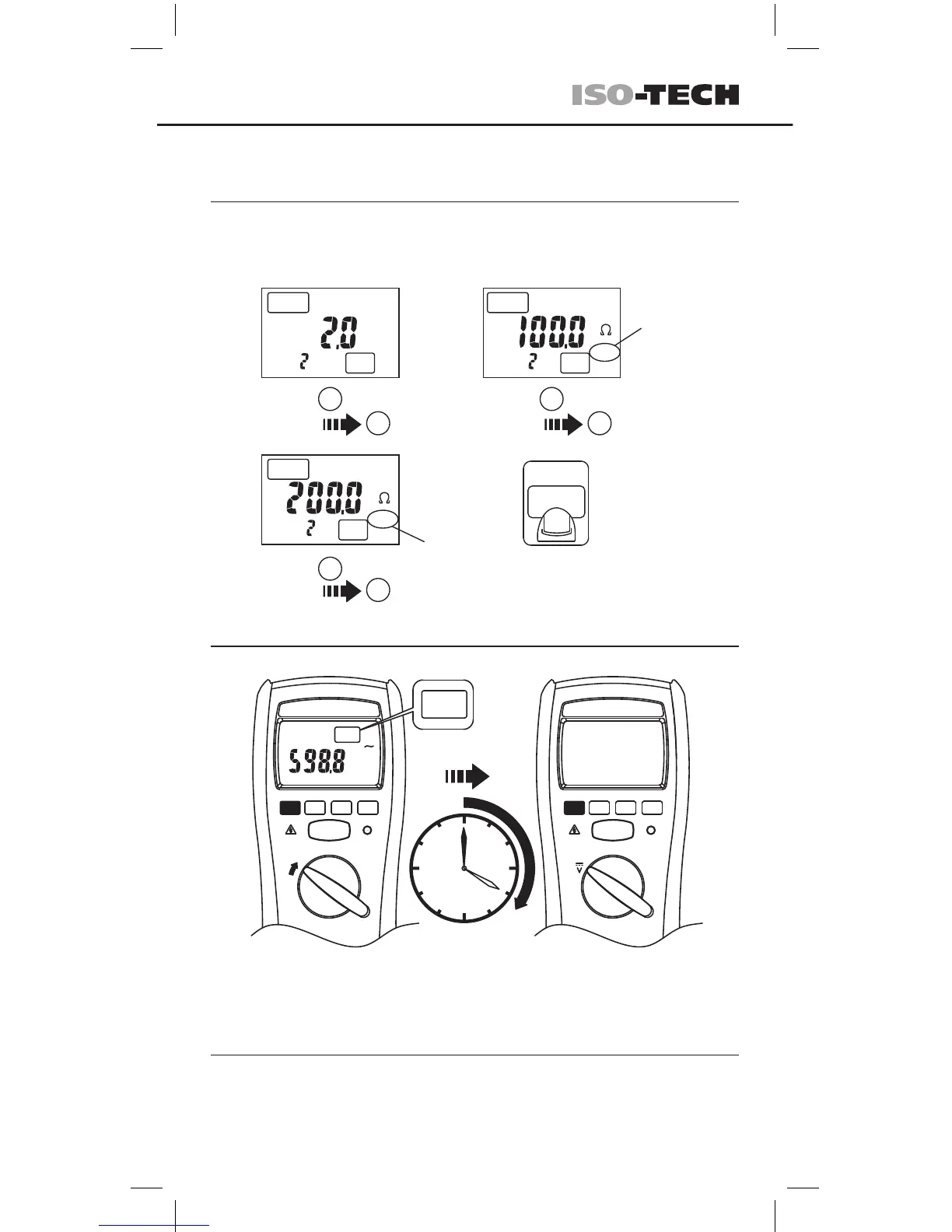 ISO-TECH

2.0
2

100.0 Ω
2

200.0 Ω
2

598.8 ~