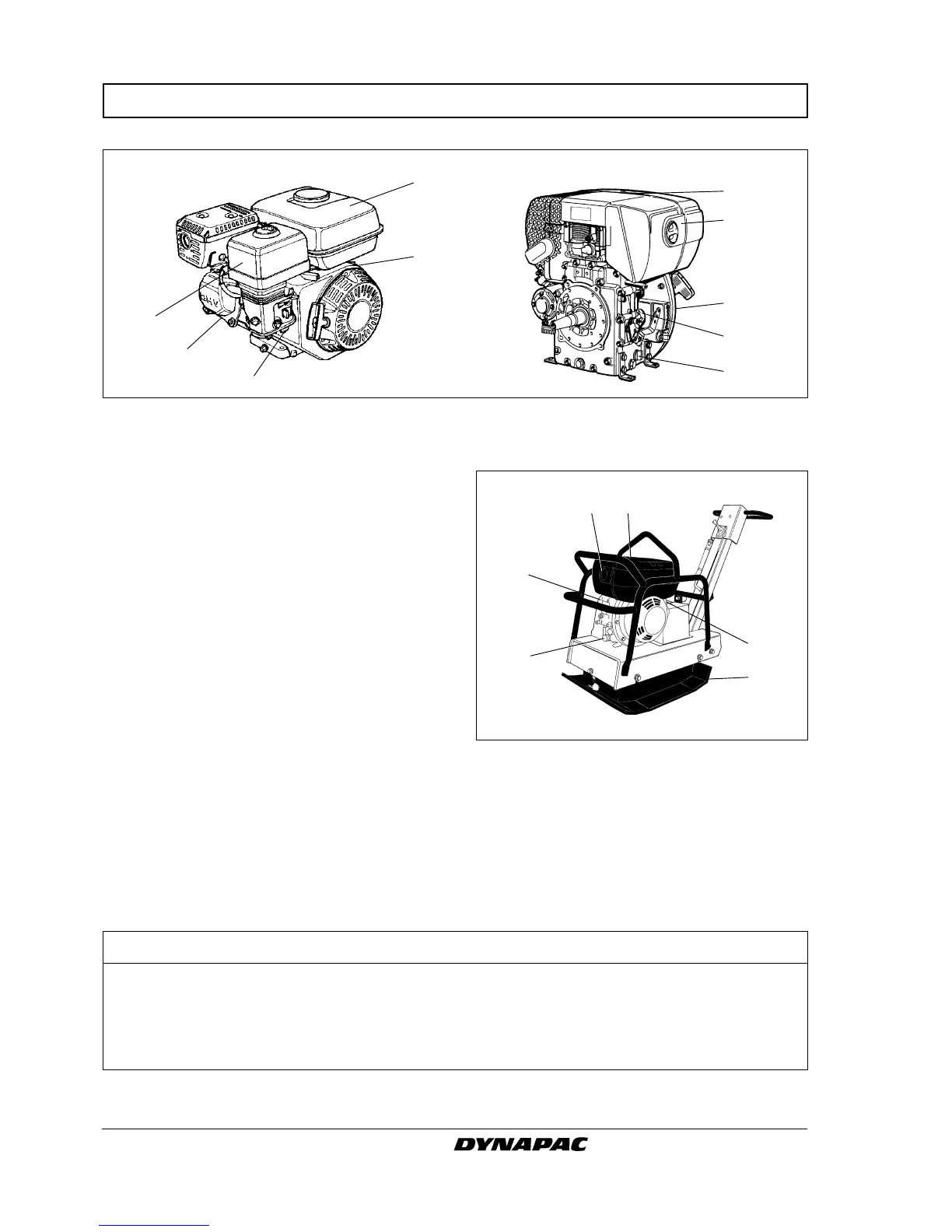 DYNAPAC