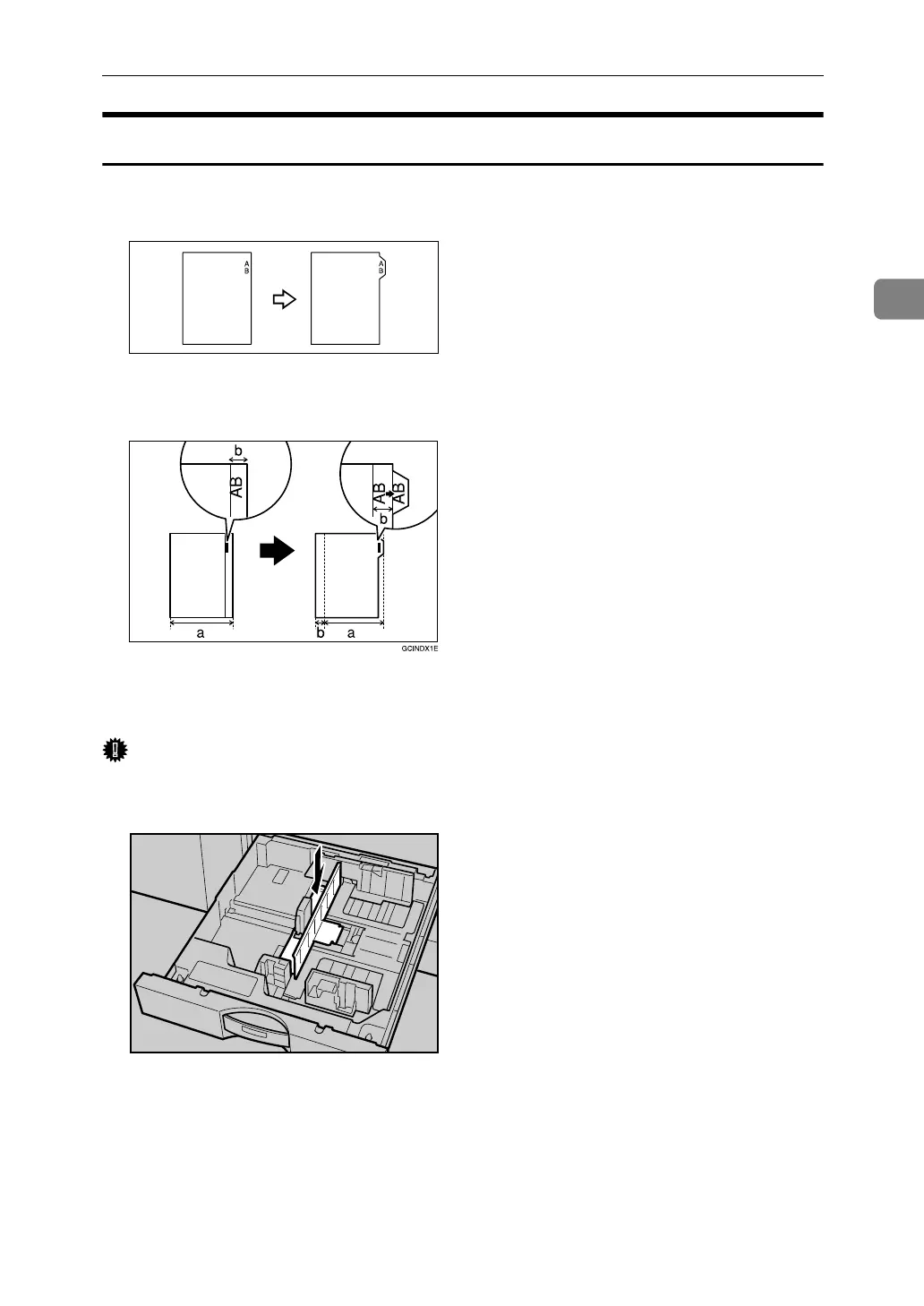 A
B

A
B

b

AB

AB
AB

b

a

b a

GCINDX1E