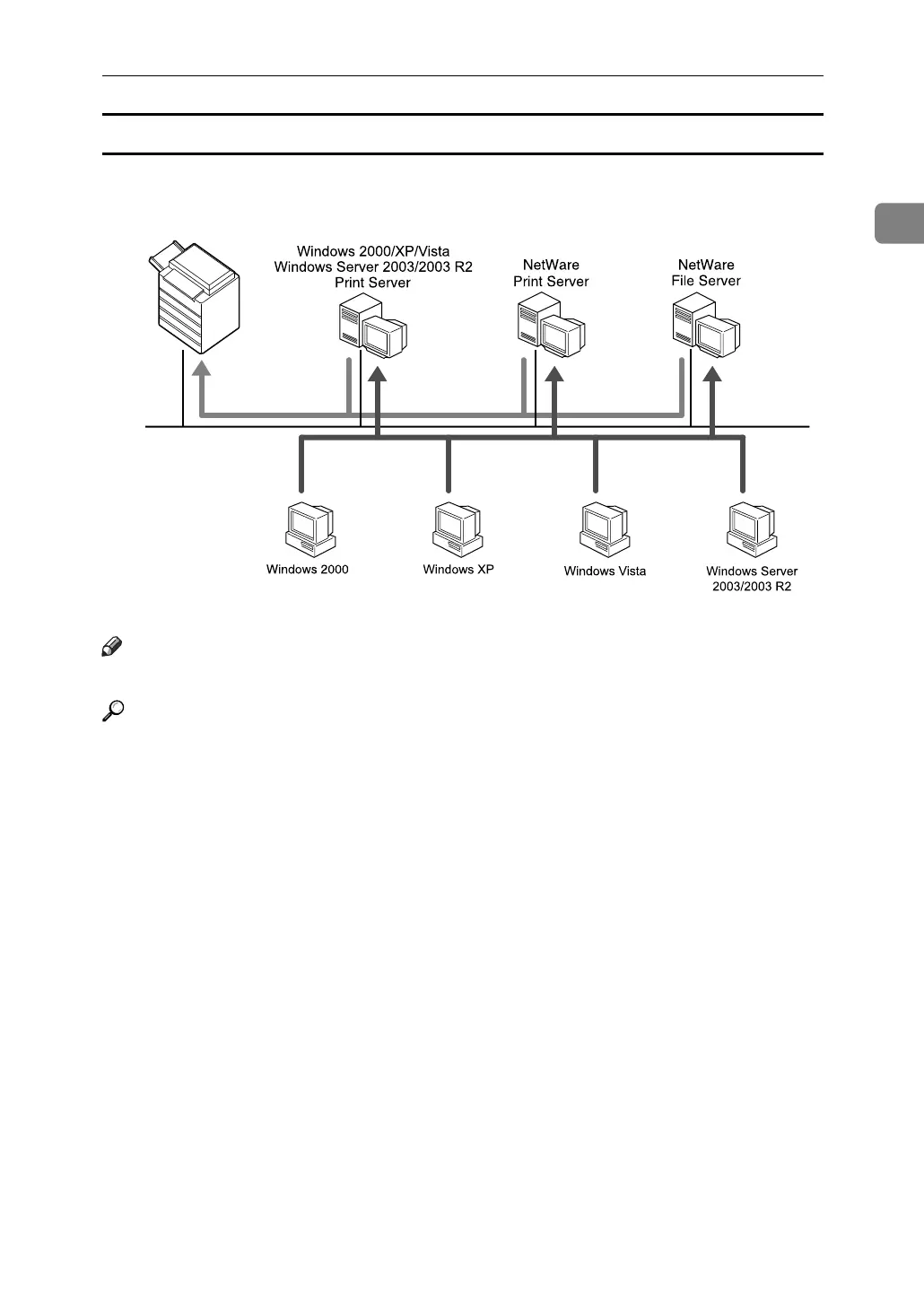 Windows 2000/XP/Vista
Windows Server 2003/2003 R2
Print Server

NetWare
Print Server

NetWare
File Server

Windows 2000

Windows XP

Windows Vista

Windows Server
2003/2003 R2