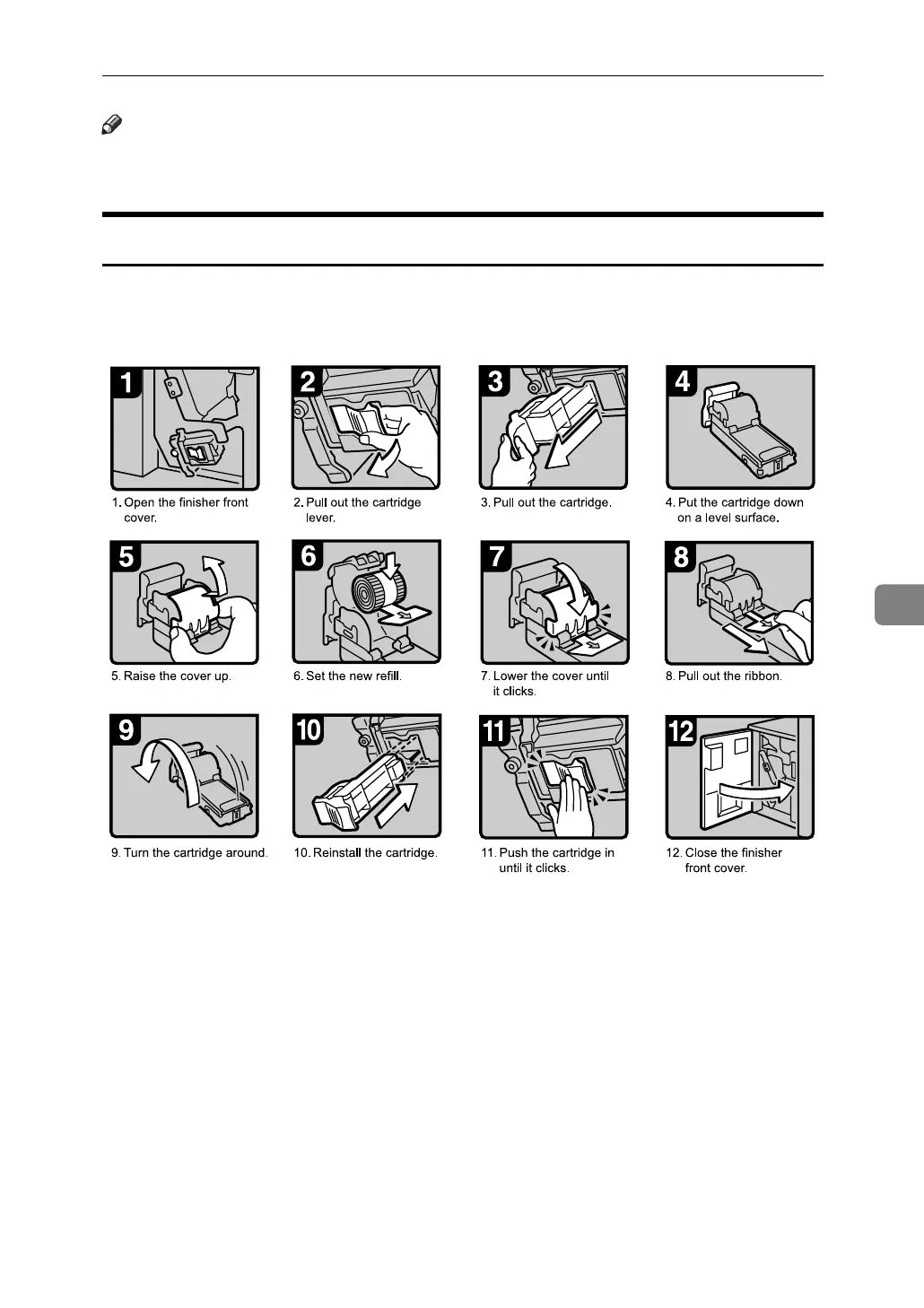 1

1. Open the finisher front cover.

2

2. Pull out the cartridge lever.

3

3. Pull out the cartridge.

4

4. Put the cartridge down on a level surface.

5

5. Raise the cover up.

6

6. Set the new refill.

7

7. Lower the cover until it clicks.

8

8. Pull out the ribbon.

9

9. Turn the cartridge around.

10

10. Reinstall the cartridge.

11

11. Push the cartridge in until it clicks.

12

12. Close the finisher front cover.