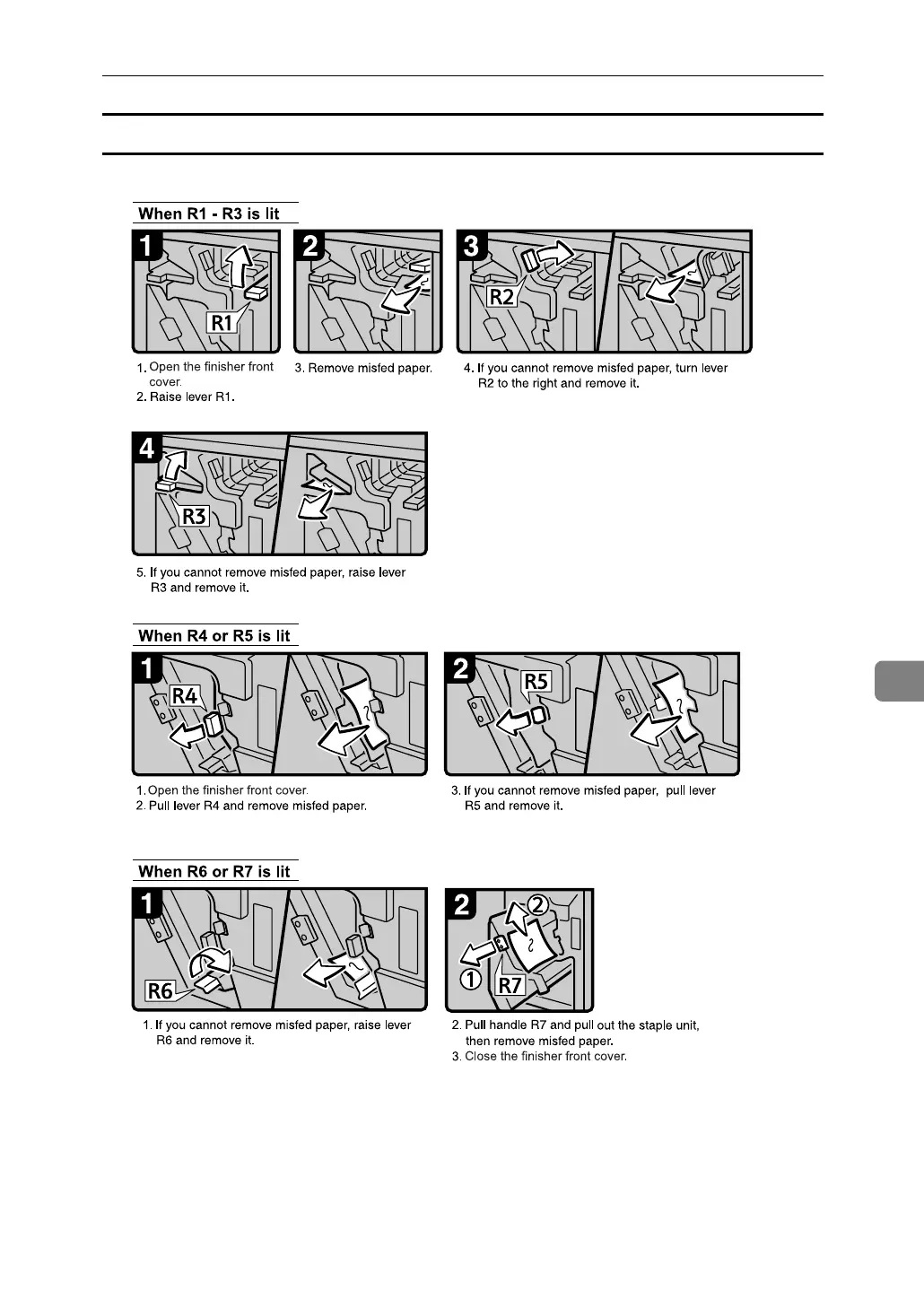 When R1 - R3 is lit

1

R1

2

3

R2

1. Open the finisher front cover.
2. Raise lever R1.

3. Remove misfed paper.

4. If you cannot remove misfed paper, turn lever R2 to the right and remove it.

4

R3

5. If you cannot remove misfed paper, raise lever R3 and remove it.

When R4 or R5 is lit

1

R4

2

R5

1. Open the finisher front cover.
2. Pull lever R4 and remove misfed paper.

3. If you cannot remove misfed paper, pull lever R5 and remove it.

When R6 or R7 is lit

1

R6

2

② ①

R7

1. If you cannot remove misfed paper, raise lever R6 and remove it.

2. Pull handle R7 and pull out the staple unit, then remove misfed paper.
3. Close the finisher front cover.