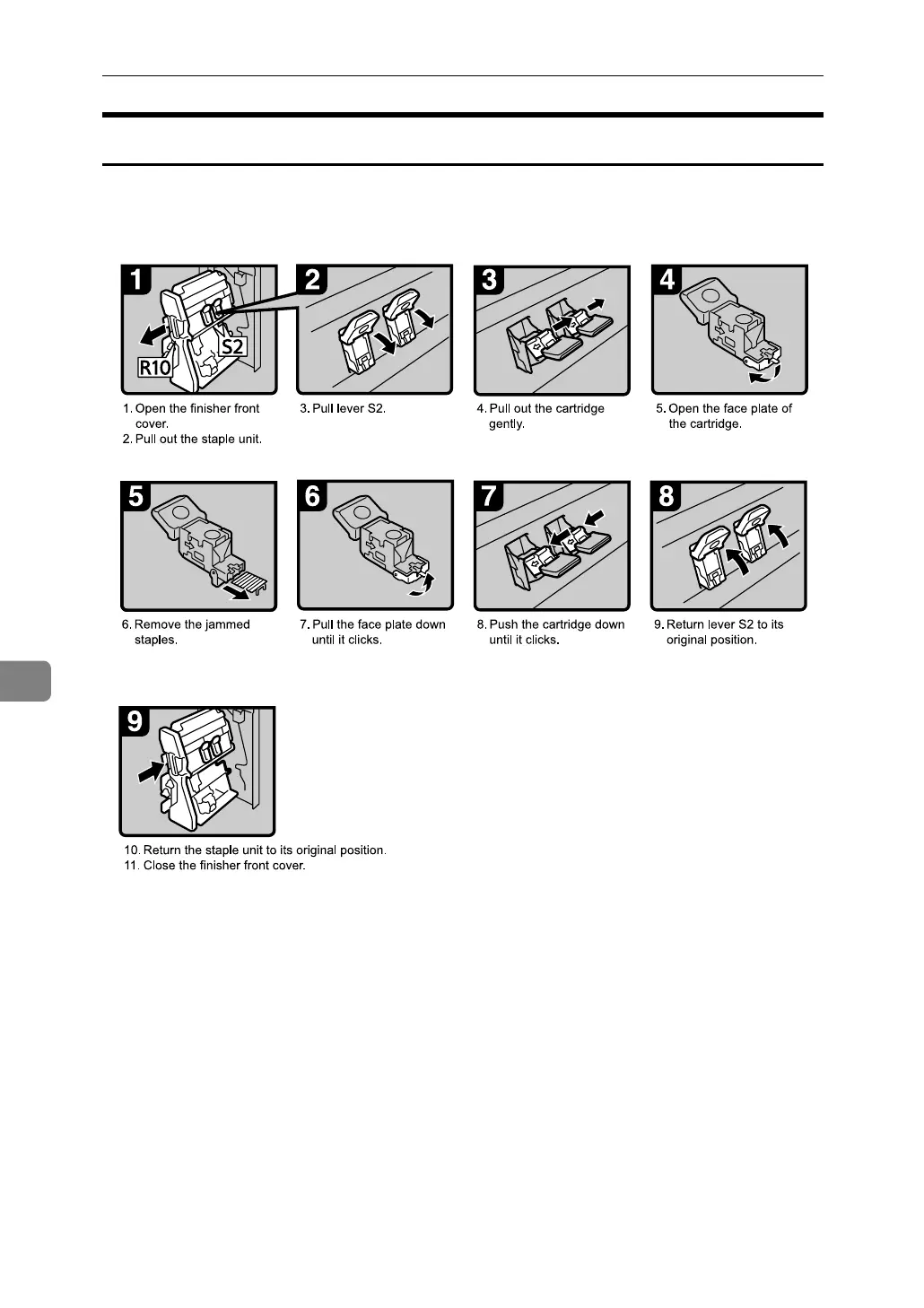 1
S2
R10
1. Open the finisher front cover.
2. Pull out the staple unit.

2
3. Pull lever S2.

3
4. Pull out the cartridge gently.

4
5. Open the face plate of the cartridge.

5
6. Remove the jammed staples.

6
7. Pull the face plate down until it clicks.

7
8. Push the cartridge down until it clicks.

8
9. Return lever S2 to its original position.

9
10. Return the staple unit to its original position.
11. Close the finisher front cover.