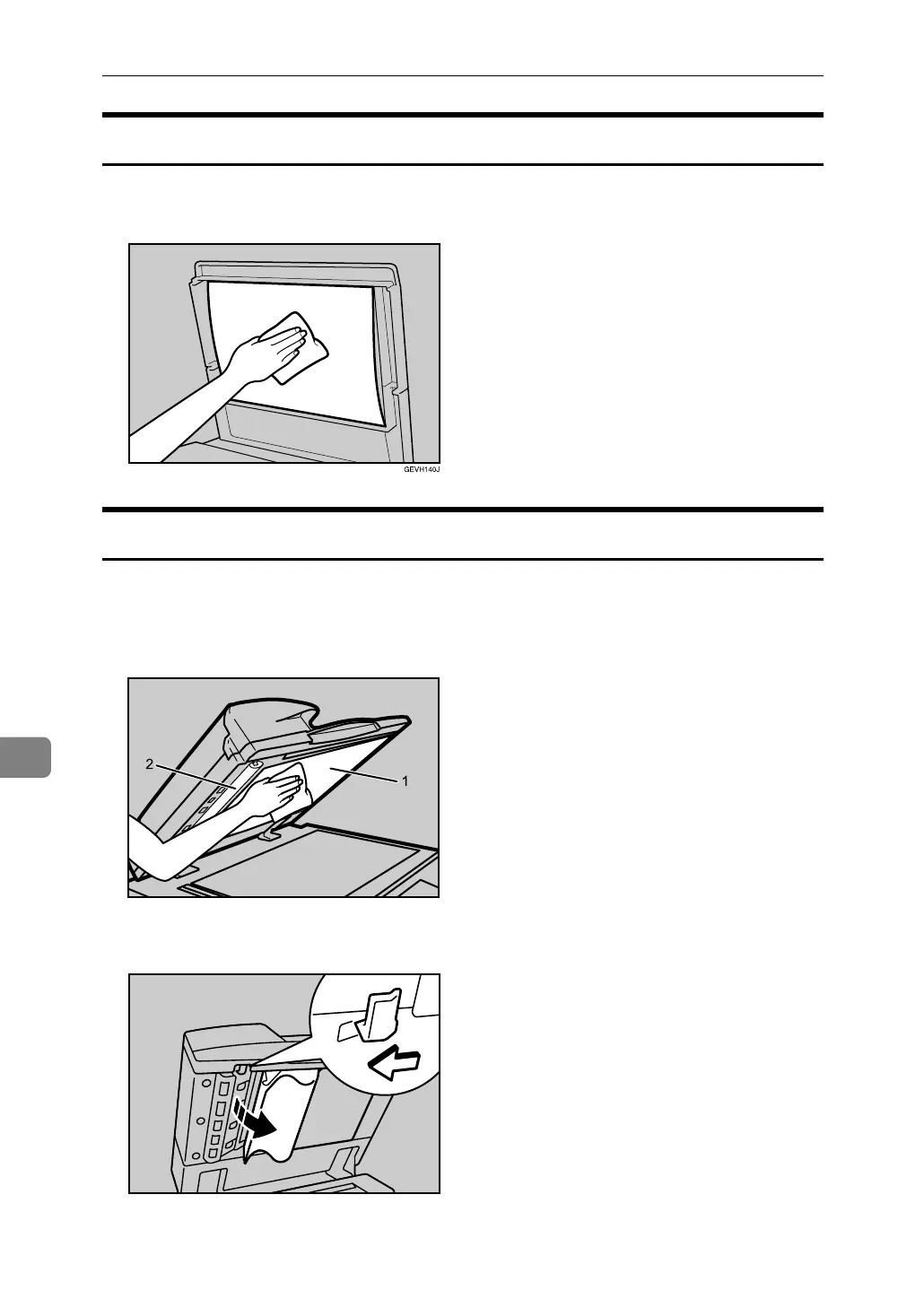 GEVH140J

2

1