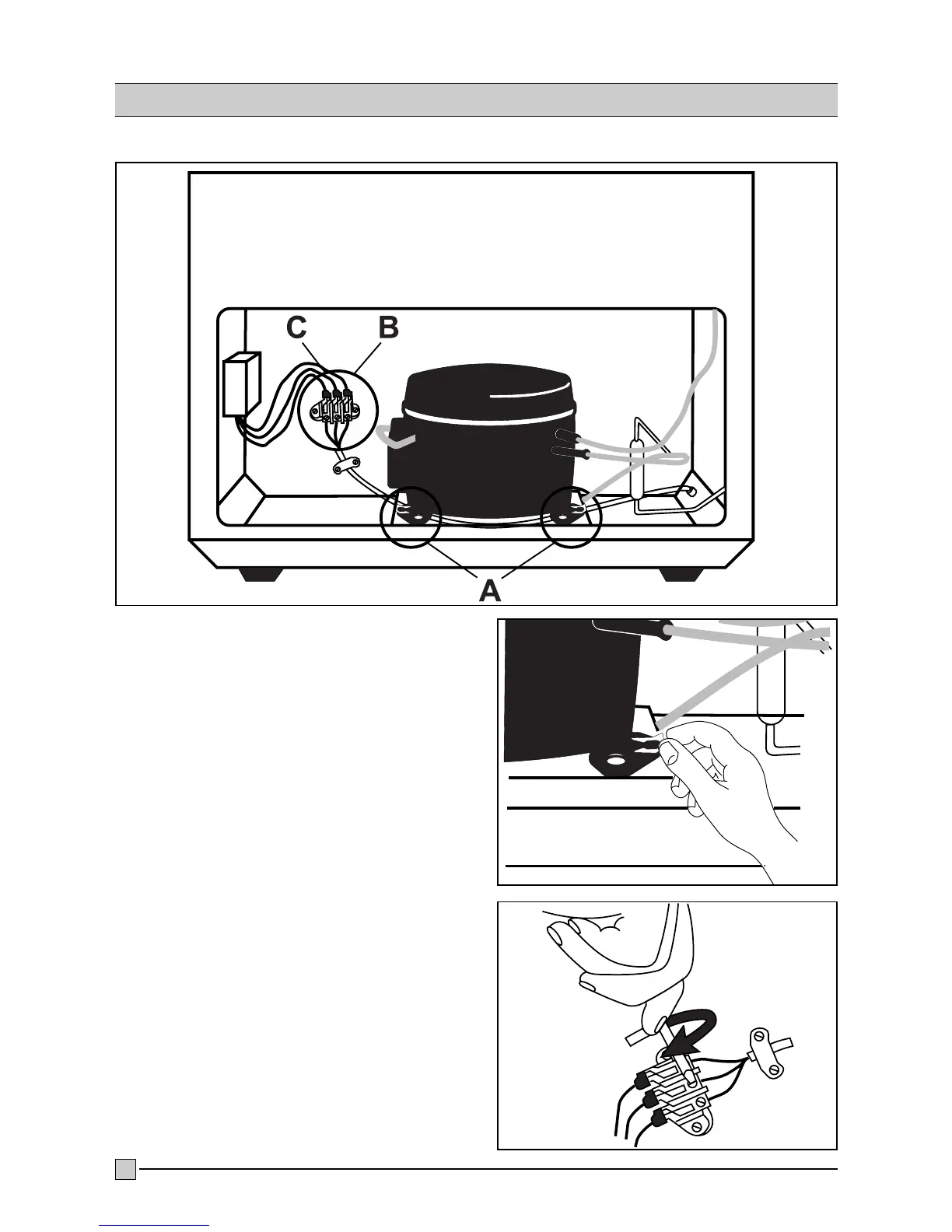 C B

A