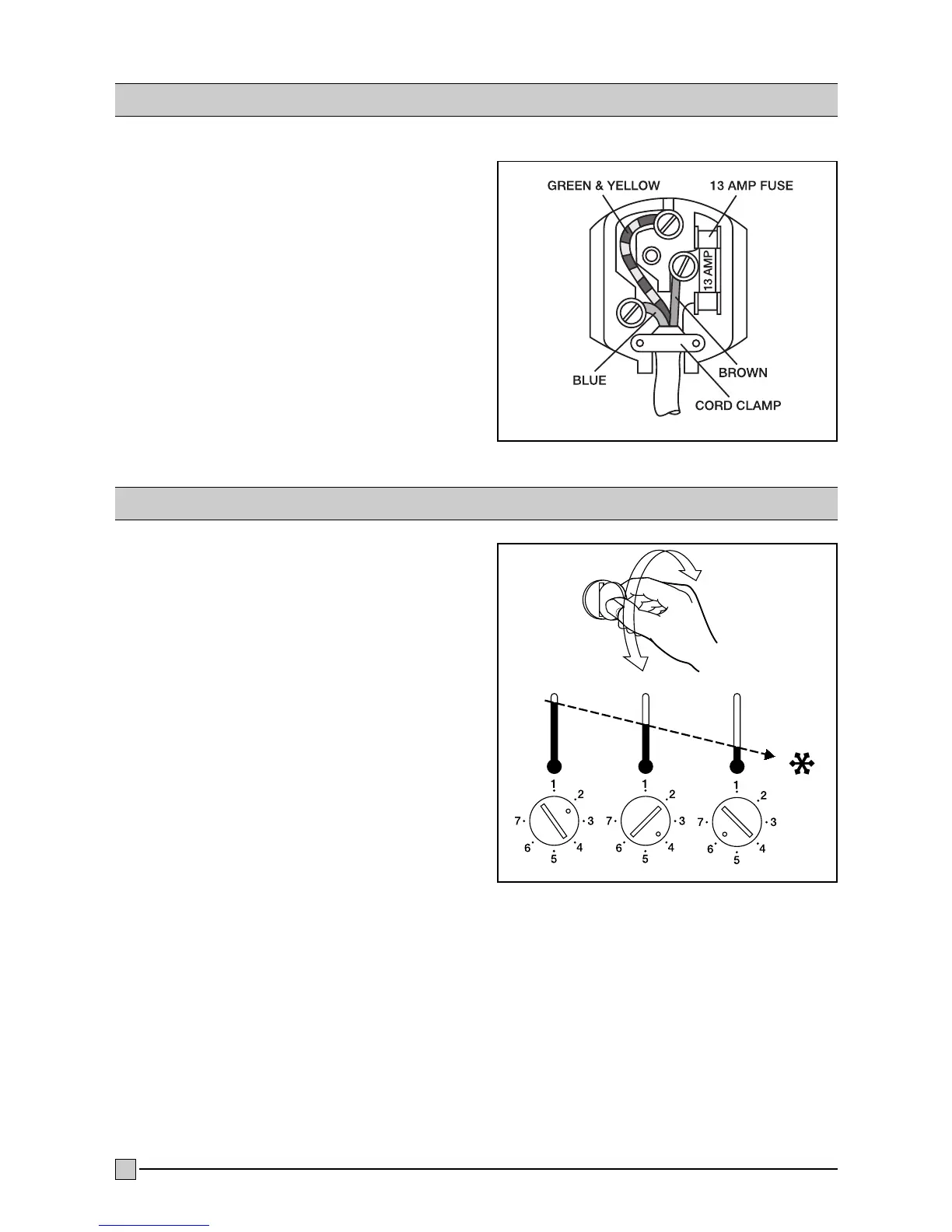 GREEN & YELLOW

13 AMP FUSE

13 AMP

BLUE

BROWN

CORD CLAMP

1
2
3
4
5
6
7

1
2
3
4
5
6
7

1
2
3
4
5
6
7