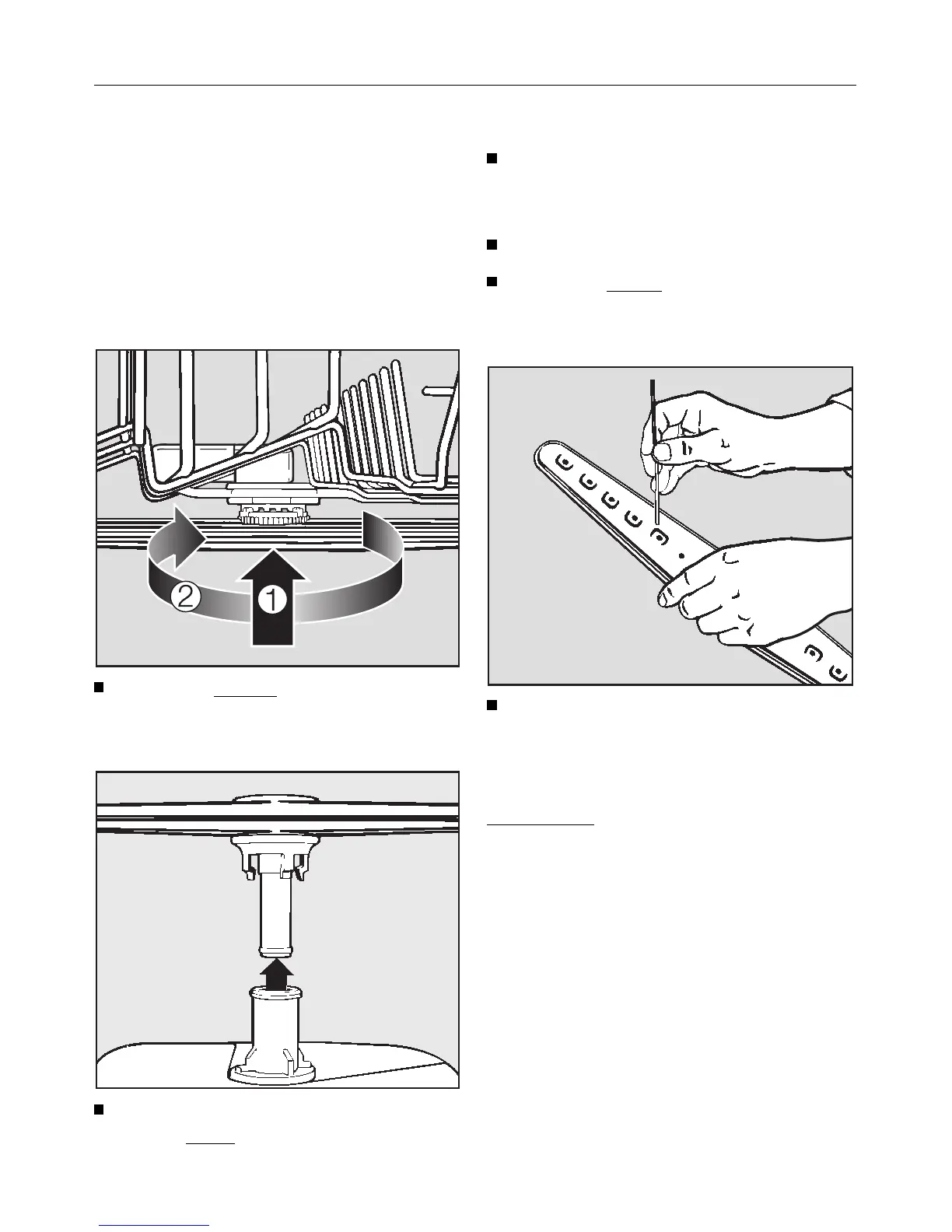 2

1