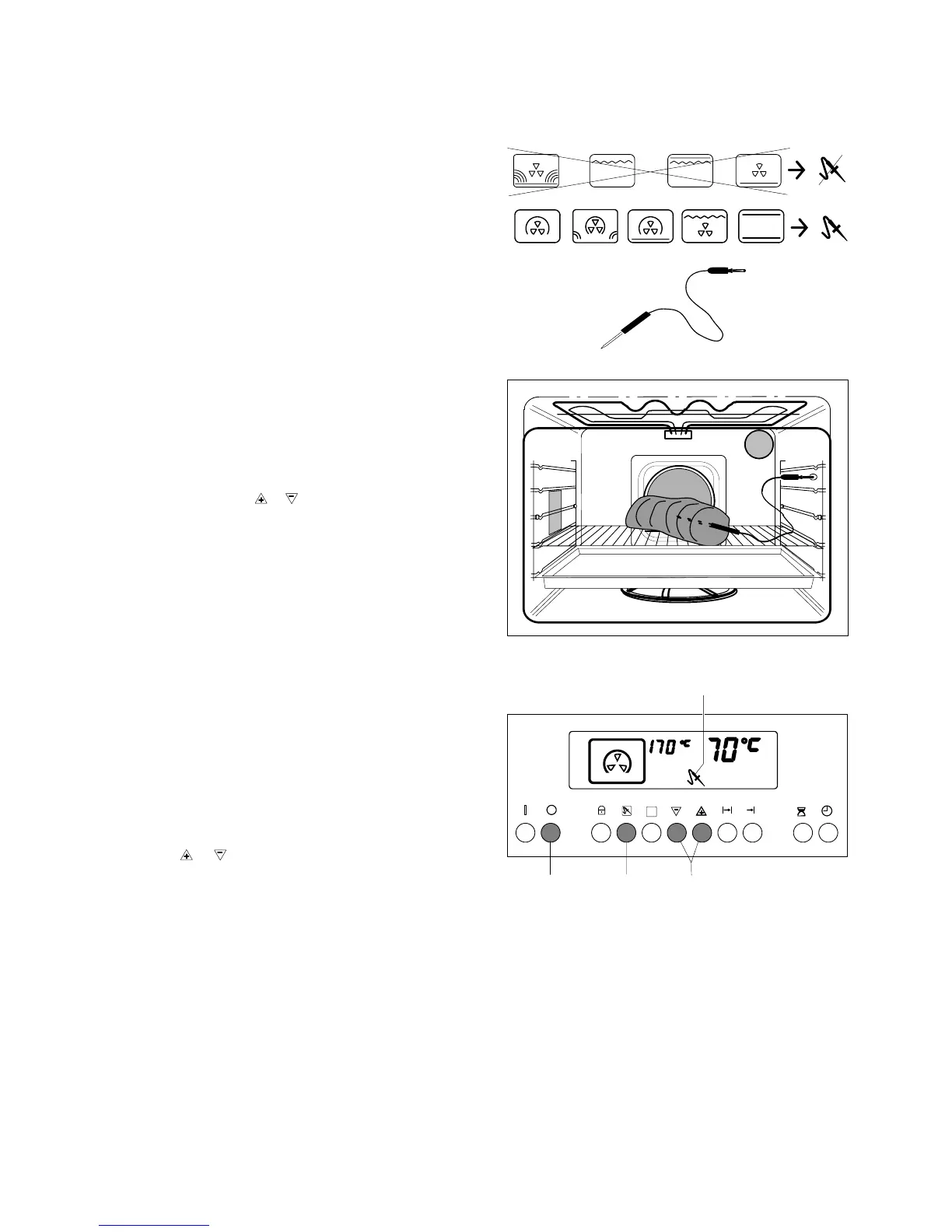 170 °C 70°C