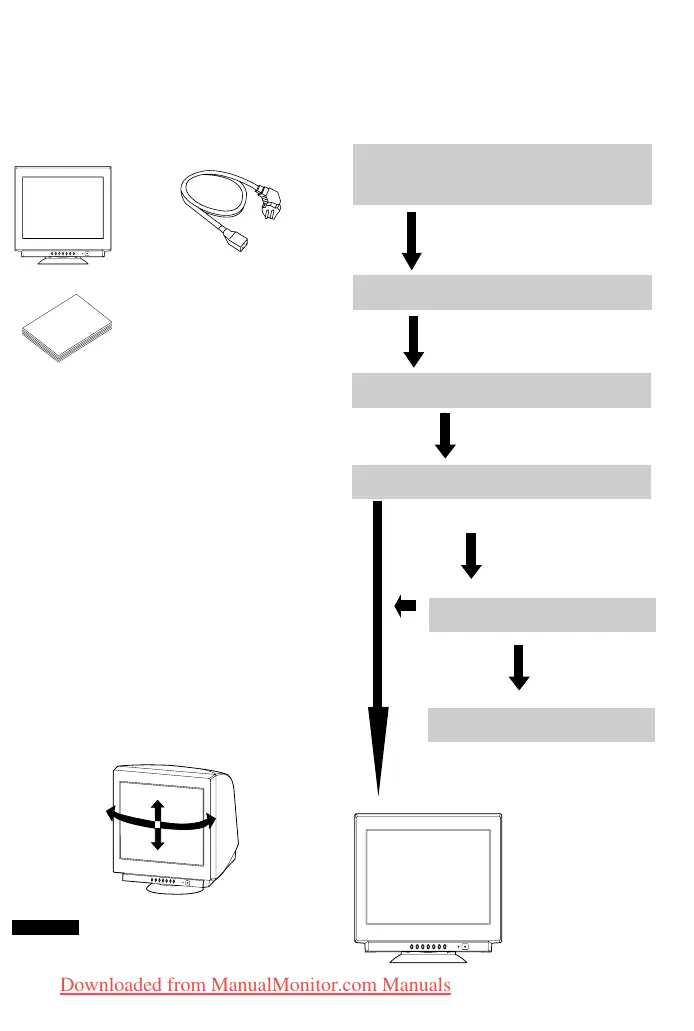 Downloaded from ManualMonitor.com Manuals