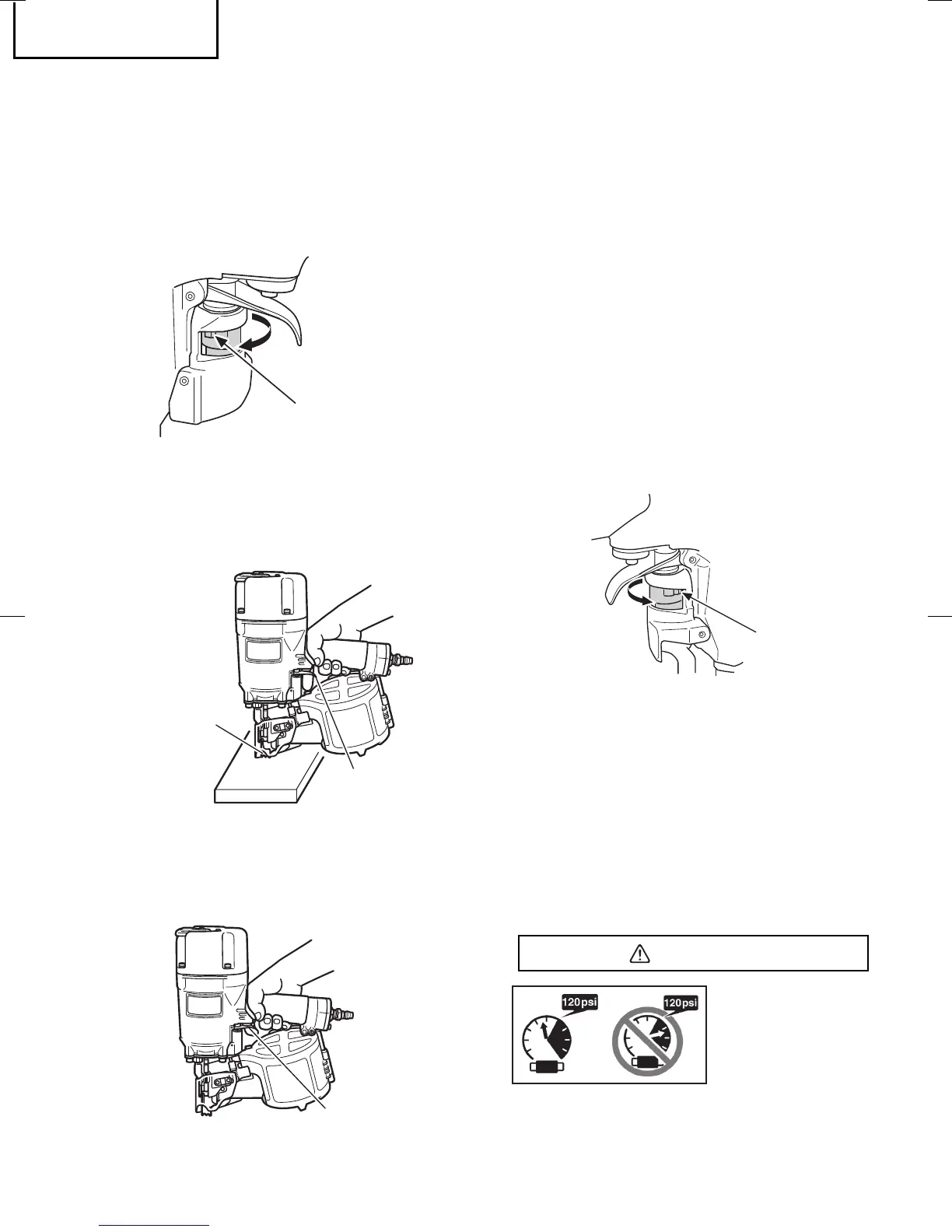 120psi

120psi