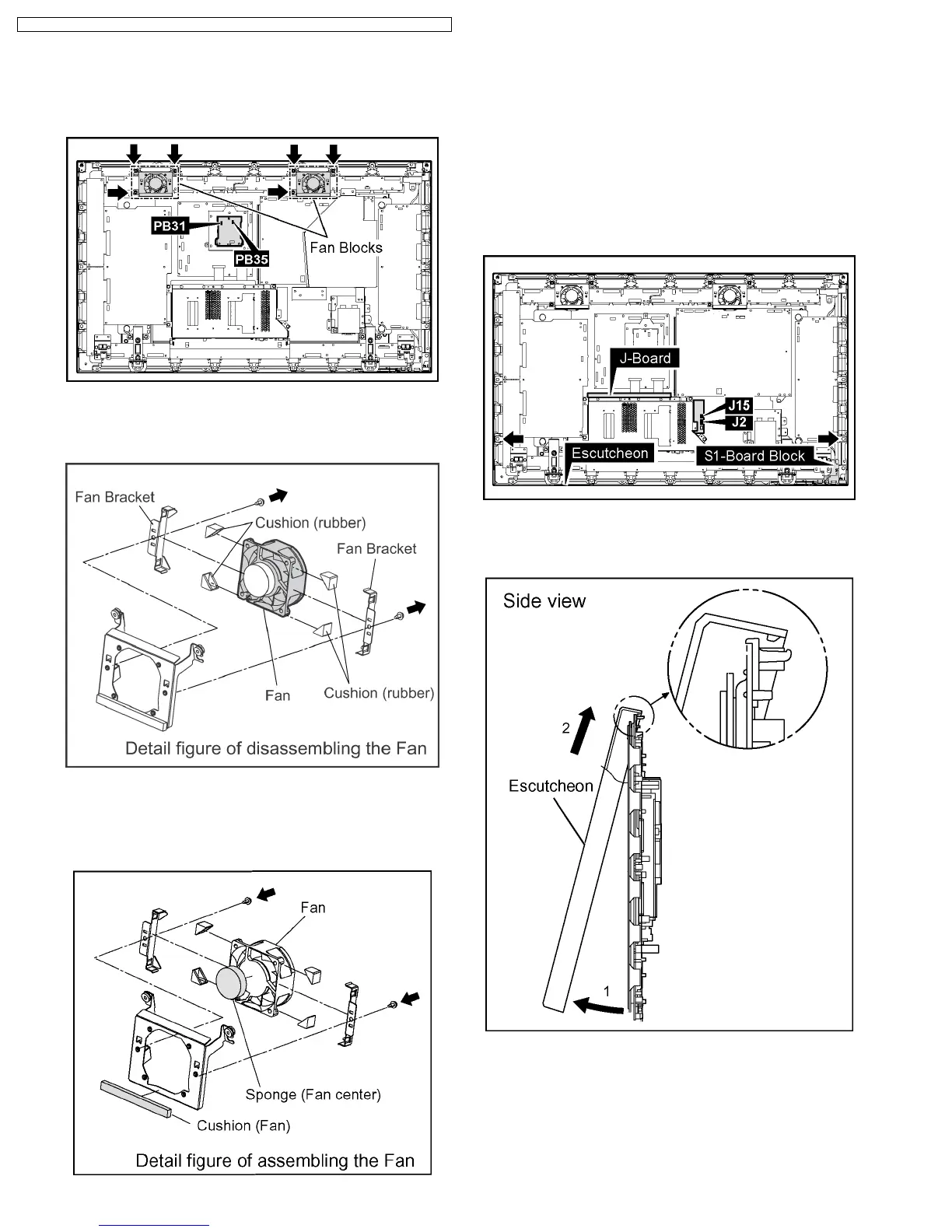 PB31

PB35

Fan Blocks

Fan Bracket

Cushion (rubber)

Fan Bracket

Fan

Cushion (rubber)

Detail figure of disassembling the Fan

Fan

Sponge (Fan center)

Cushion (Fan)

Detail figure of assembling the Fan

J-Board

J15

J2

Escutcheon

S1-Board Block

Side view

2

Escutcheon

1