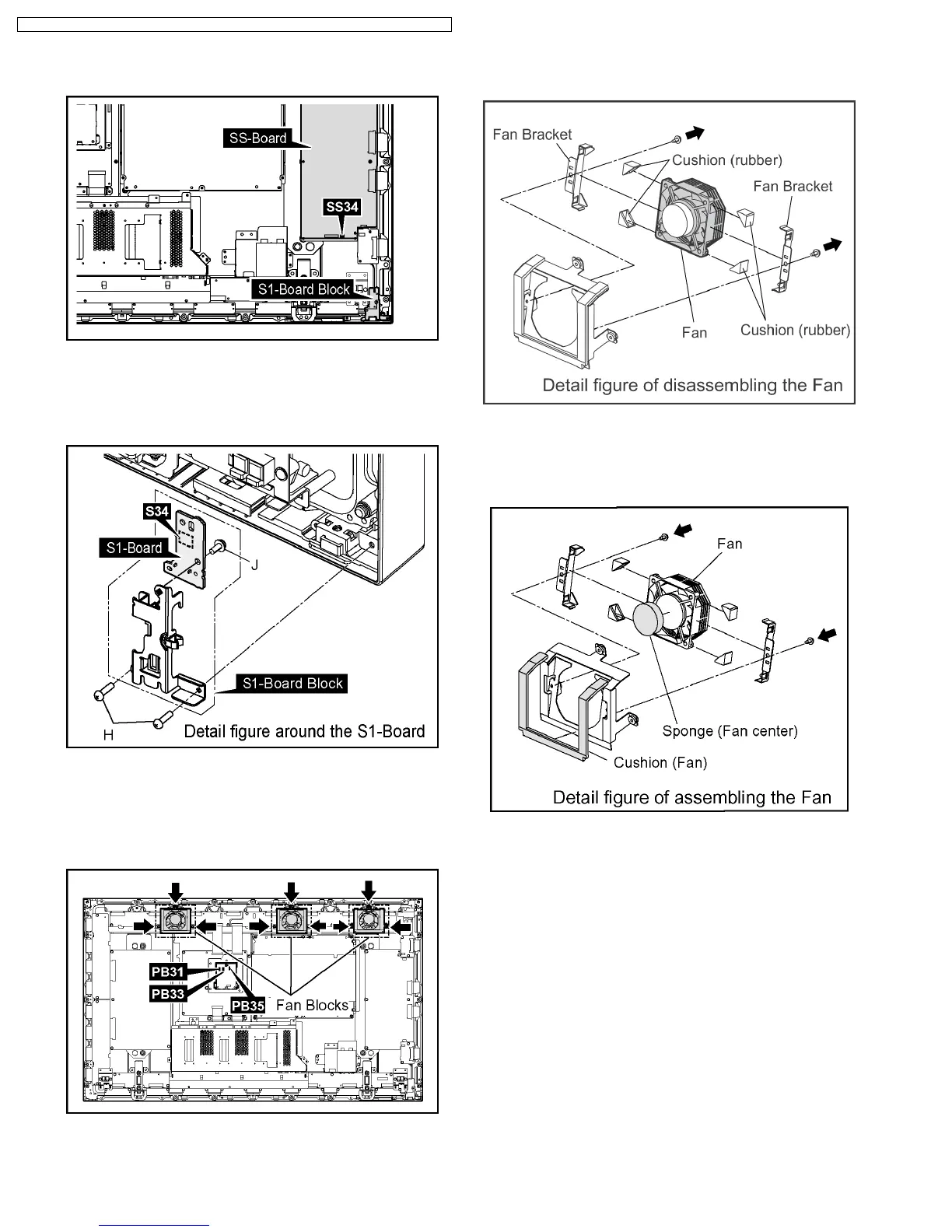 SS-Board
SS34
S1-Board Block

S34
S1-Board
J
S1-Board Block
H
Detail figure around the S1-Board

PB31
PB33
PB35
Fan Blocks

Fan Bracket
Cushion (rubber)
Fan Bracket
Fan
Cushion (rubber)
Detail figure of disassembling the Fan

Fan
Sponge (Fan center)
Cushion (Fan)
Detail figure of assembling the Fan