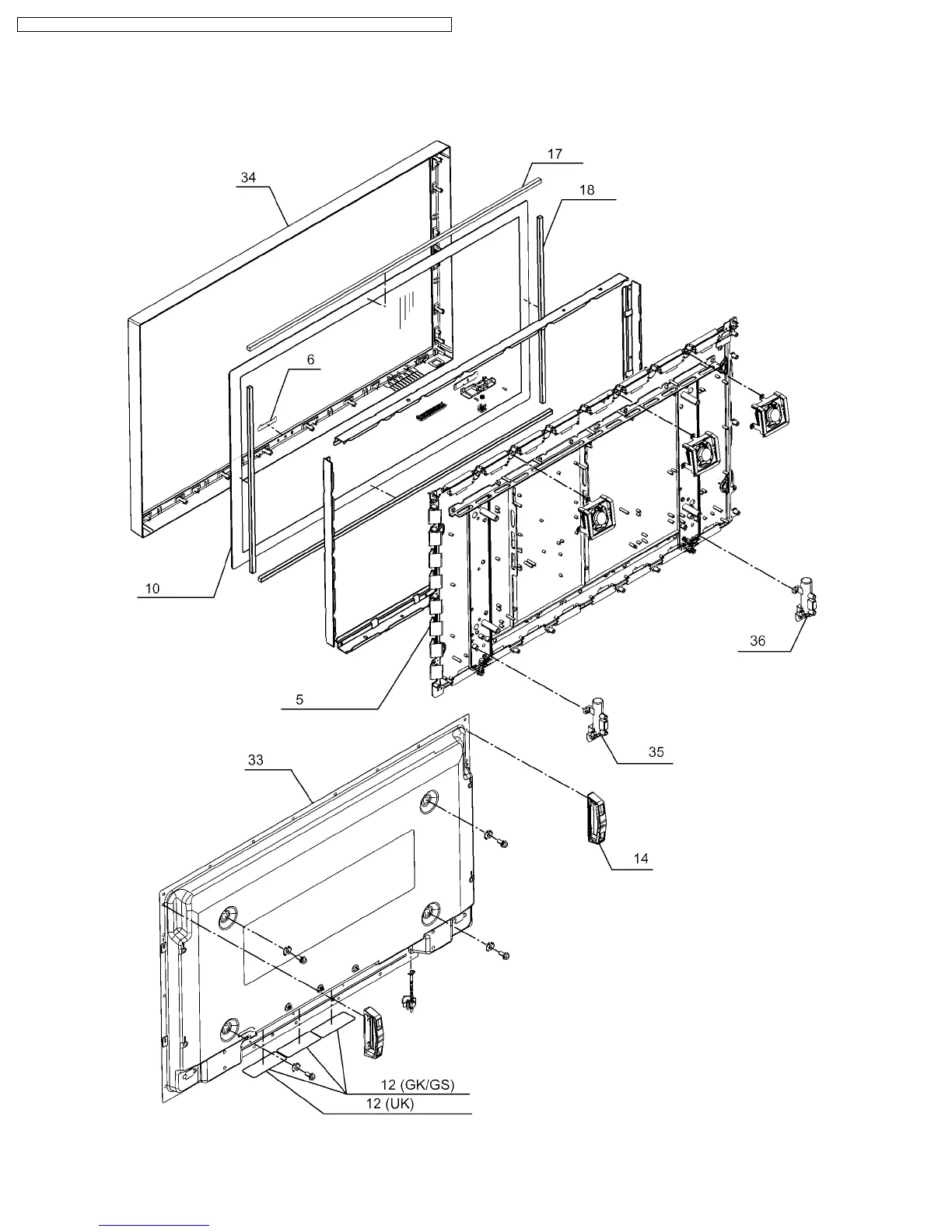 17
34
18
6
10
36
5
35
33
14
12 (GK/GS)
12 (UK)