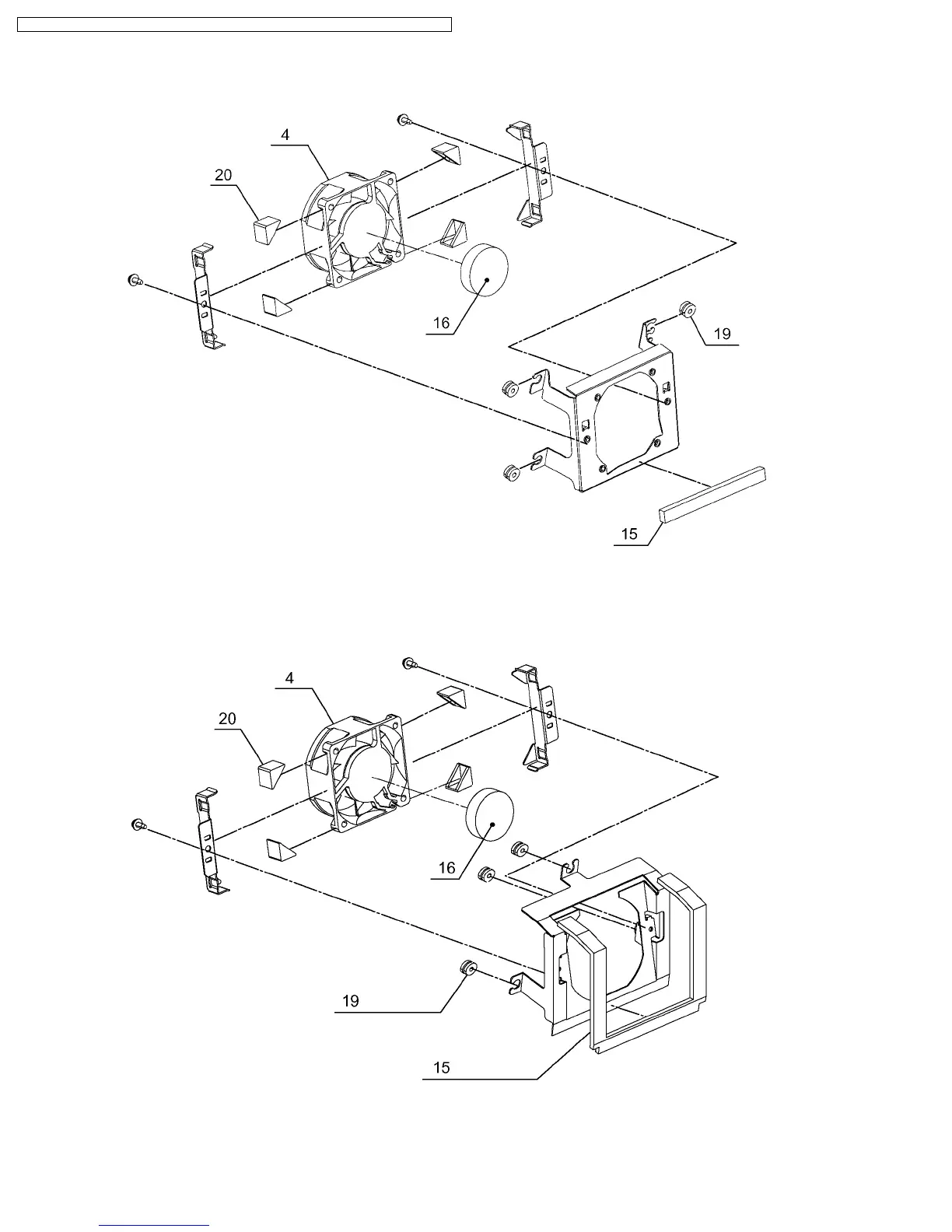 4
20
16
19
15

4
20
16
19
15