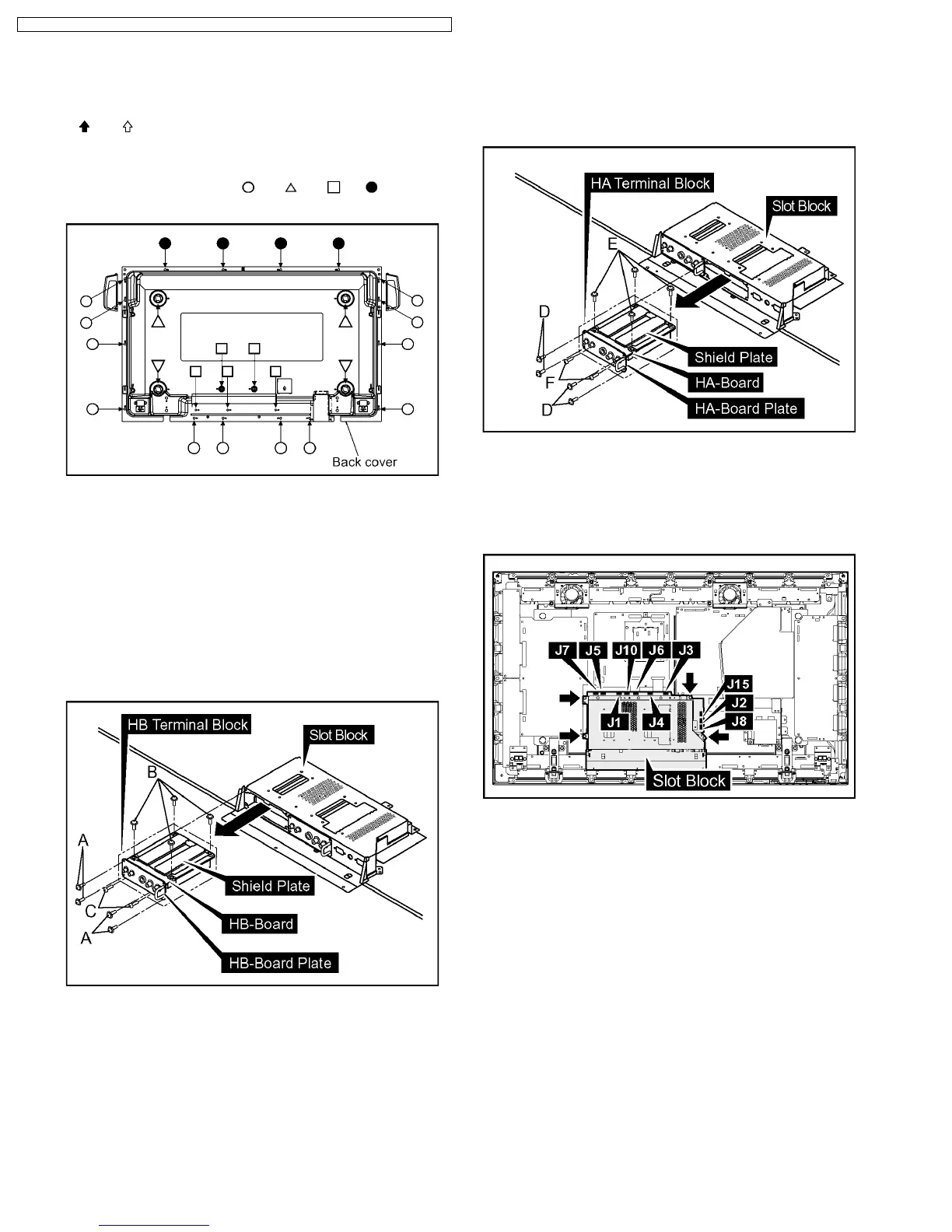 Back cover

HB Terminal Block

Slot Block

B

A

C

A

Shield Plate

HB-Board

HB-Board Plate

HA Terminal Block

Slot Block

E

D

F

D

Shield Plate

HA-Board

HA-Board Plate

J7 J5 J10 J6 J3

J15

J2

J8

J1 J4

Slot Block