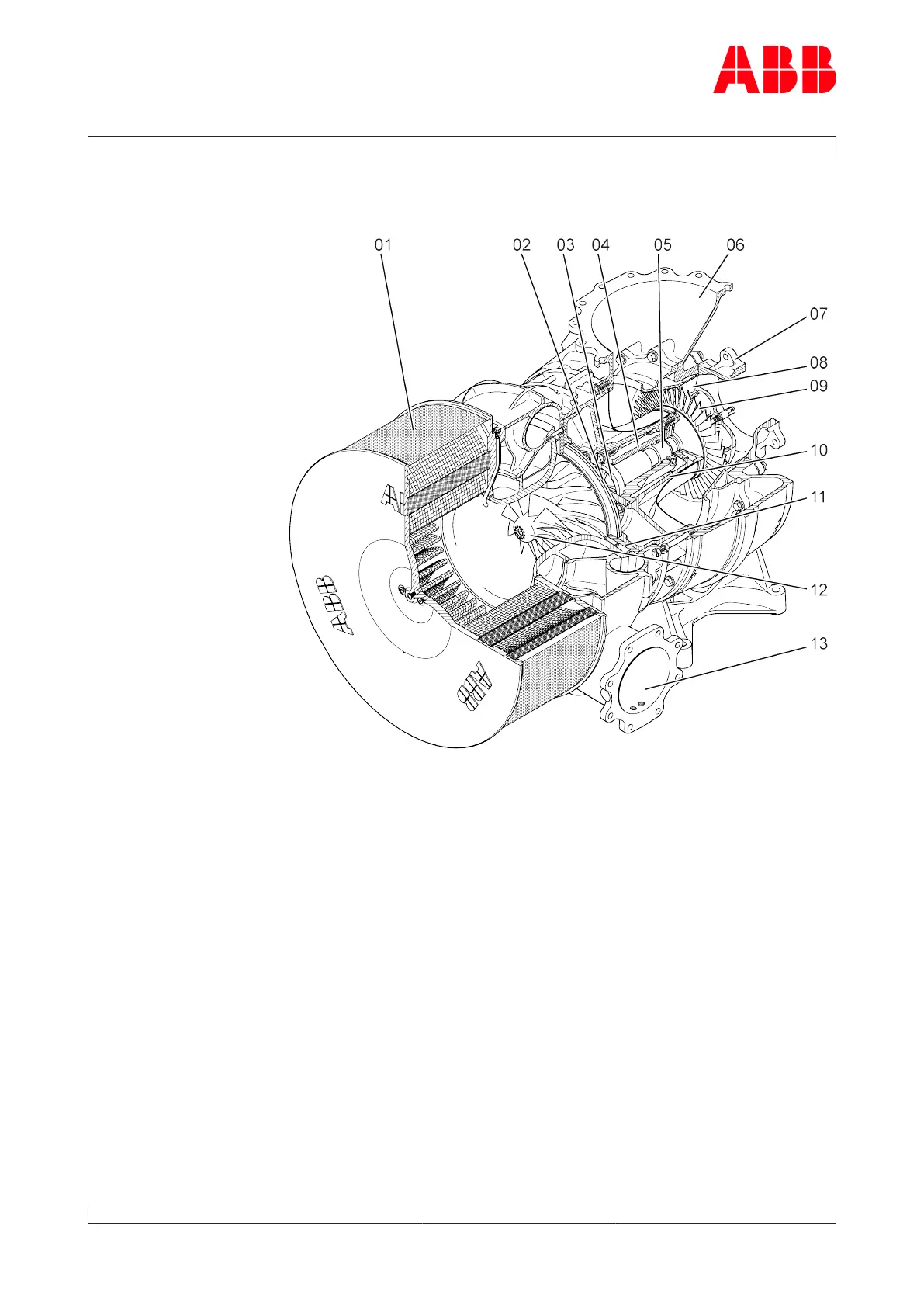 ABB

01 02 03 04 05 06
07
08
09
10
11
12
13

ABB
ABB