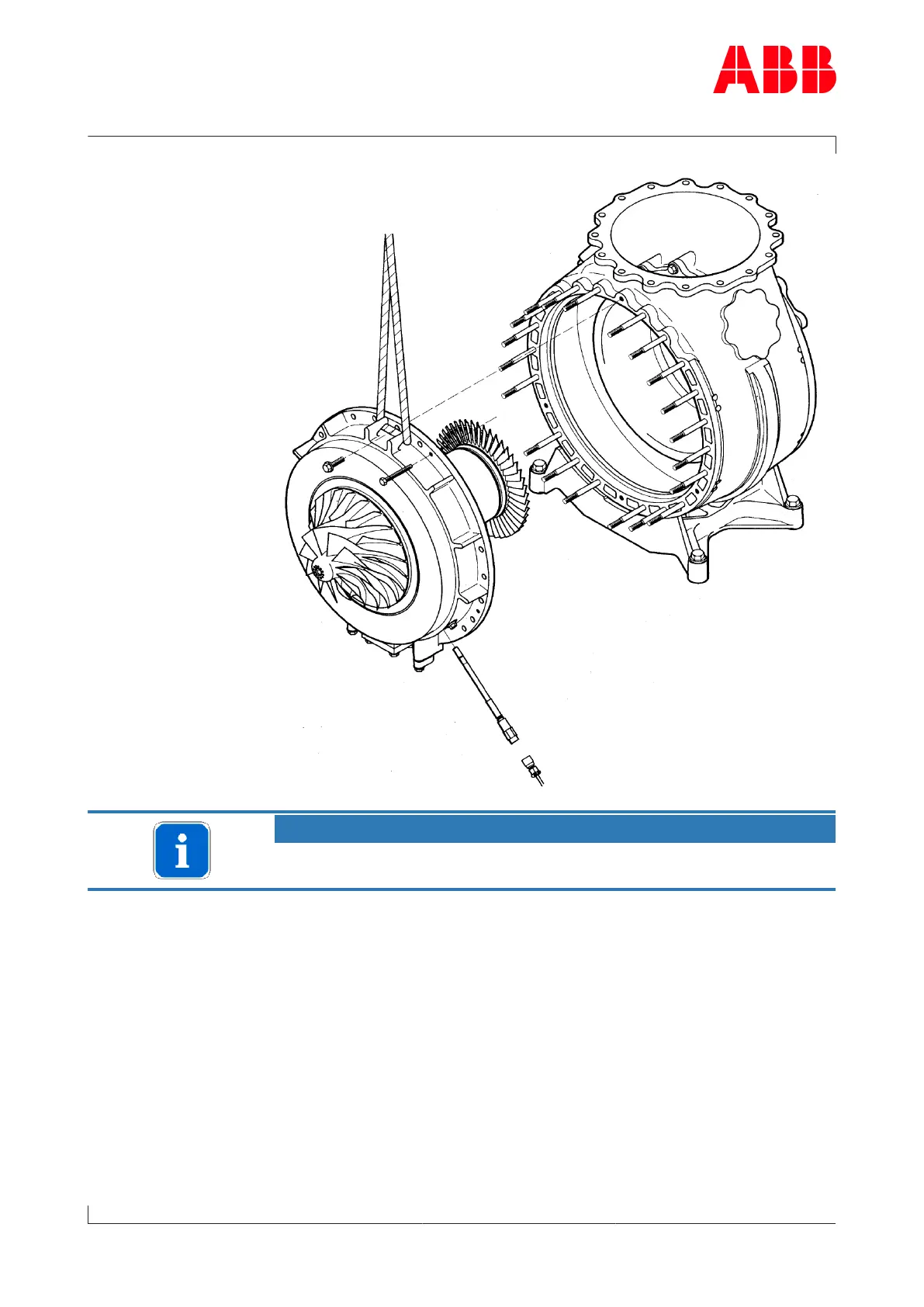 ABB