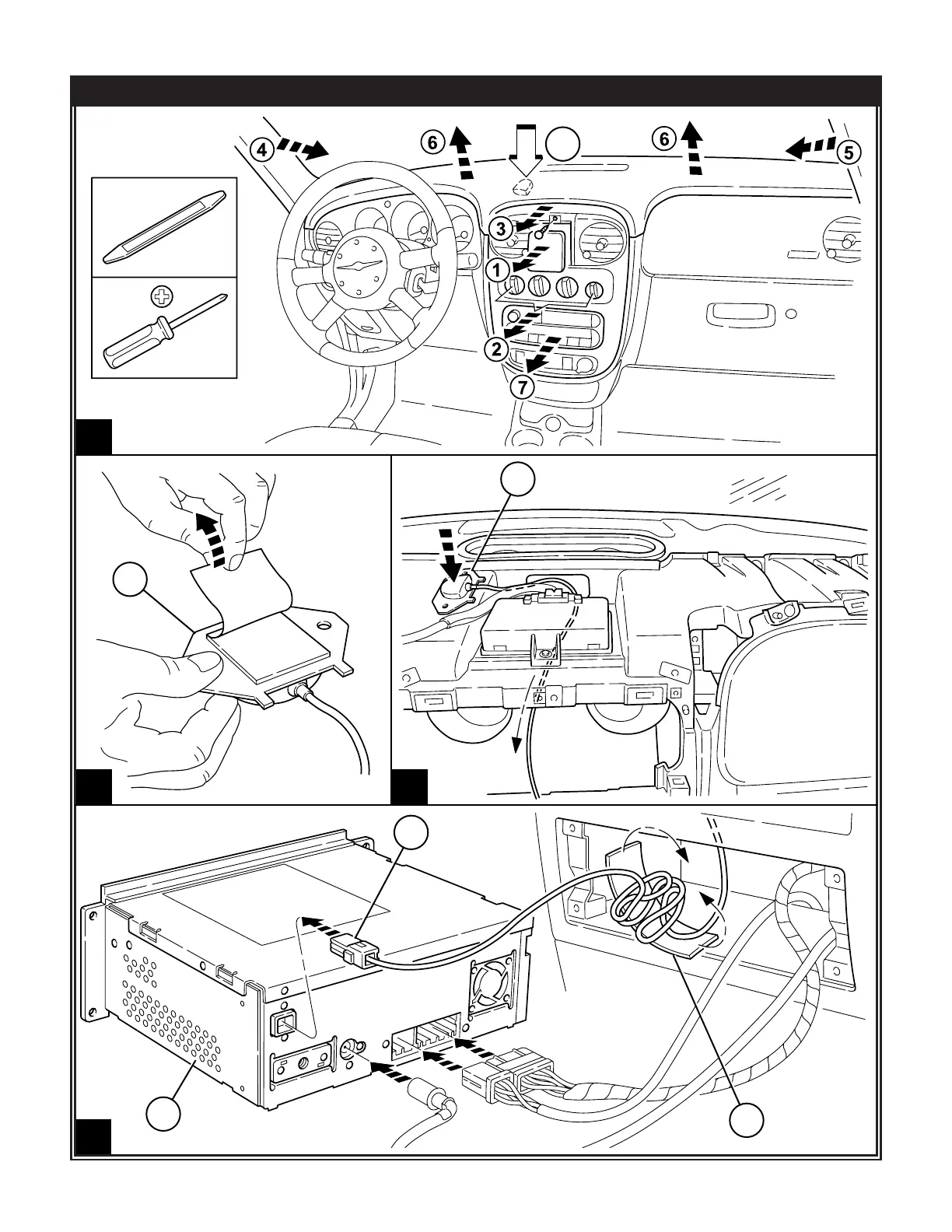 4
6
6
5
3
1
2
7