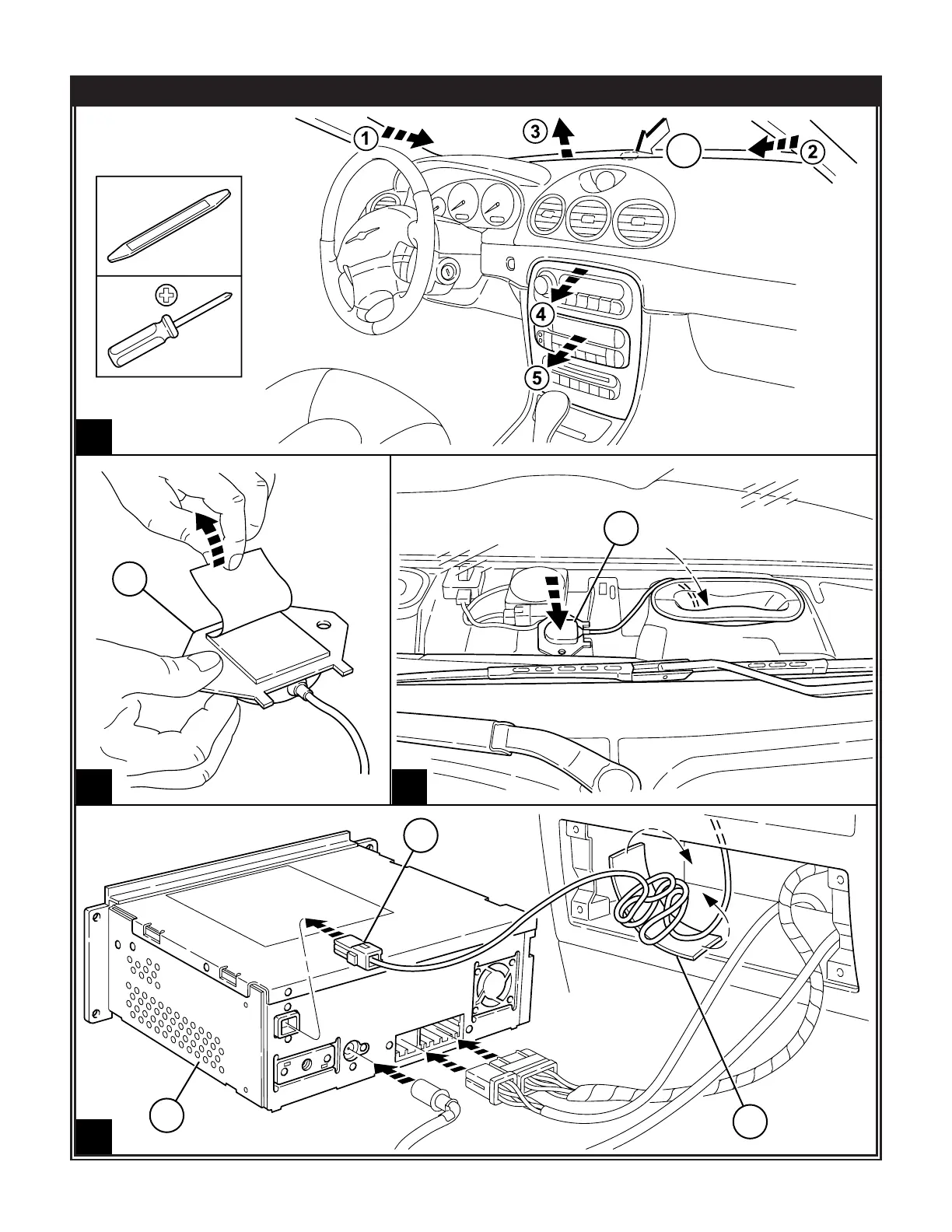 1
3
2
4
5