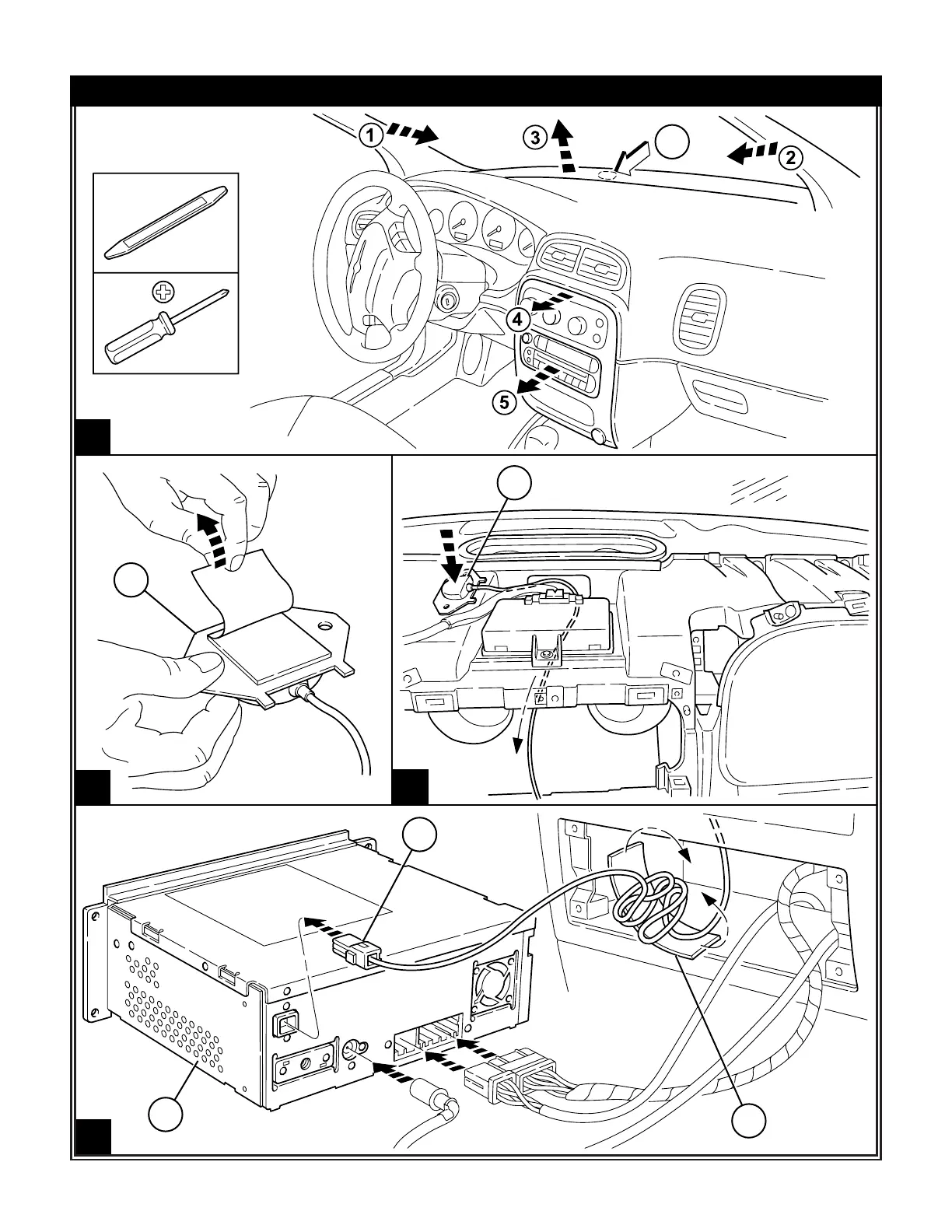 1
3
2
4
5