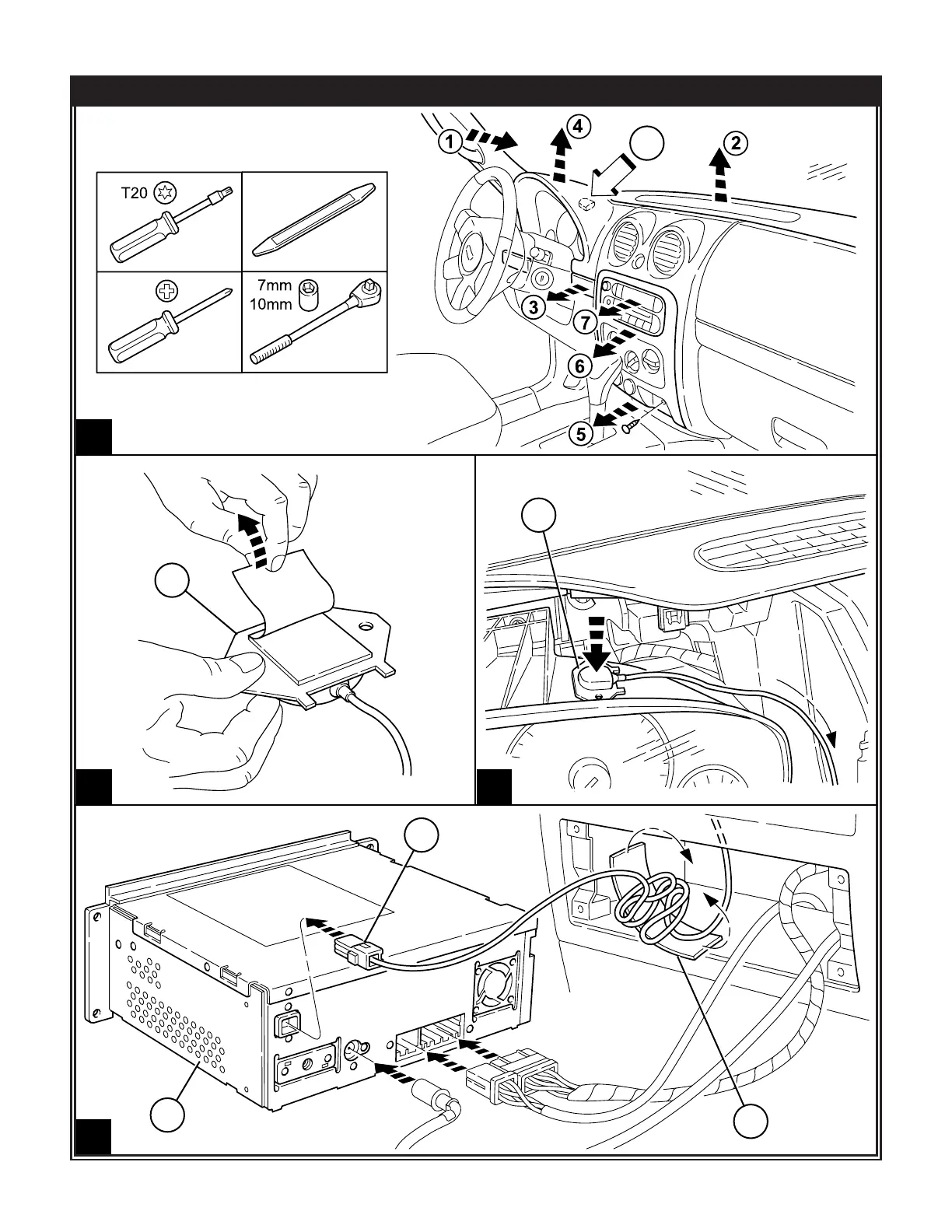 T20

7mm
10mm

1
4
2
3
7
6
5