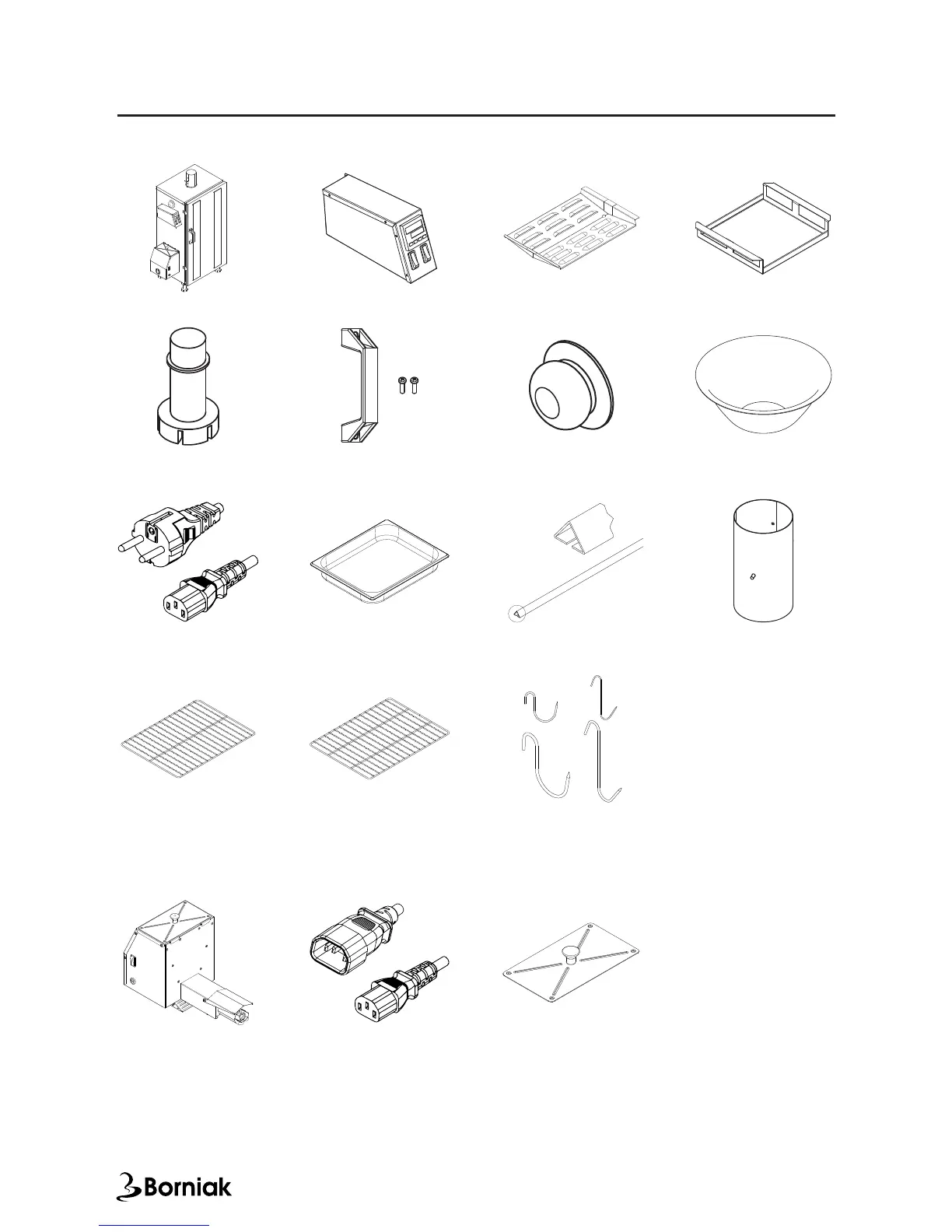 Borniak