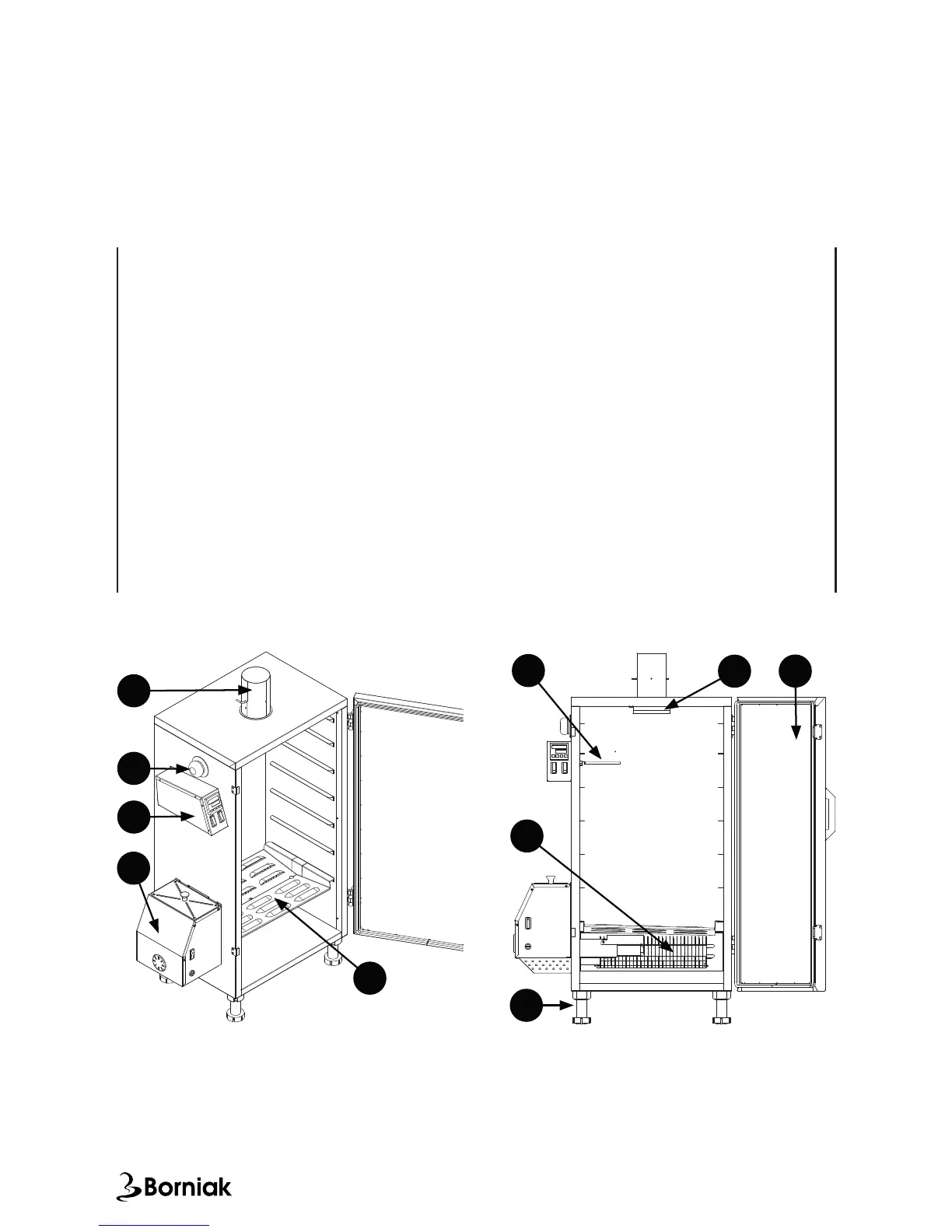 Borniak