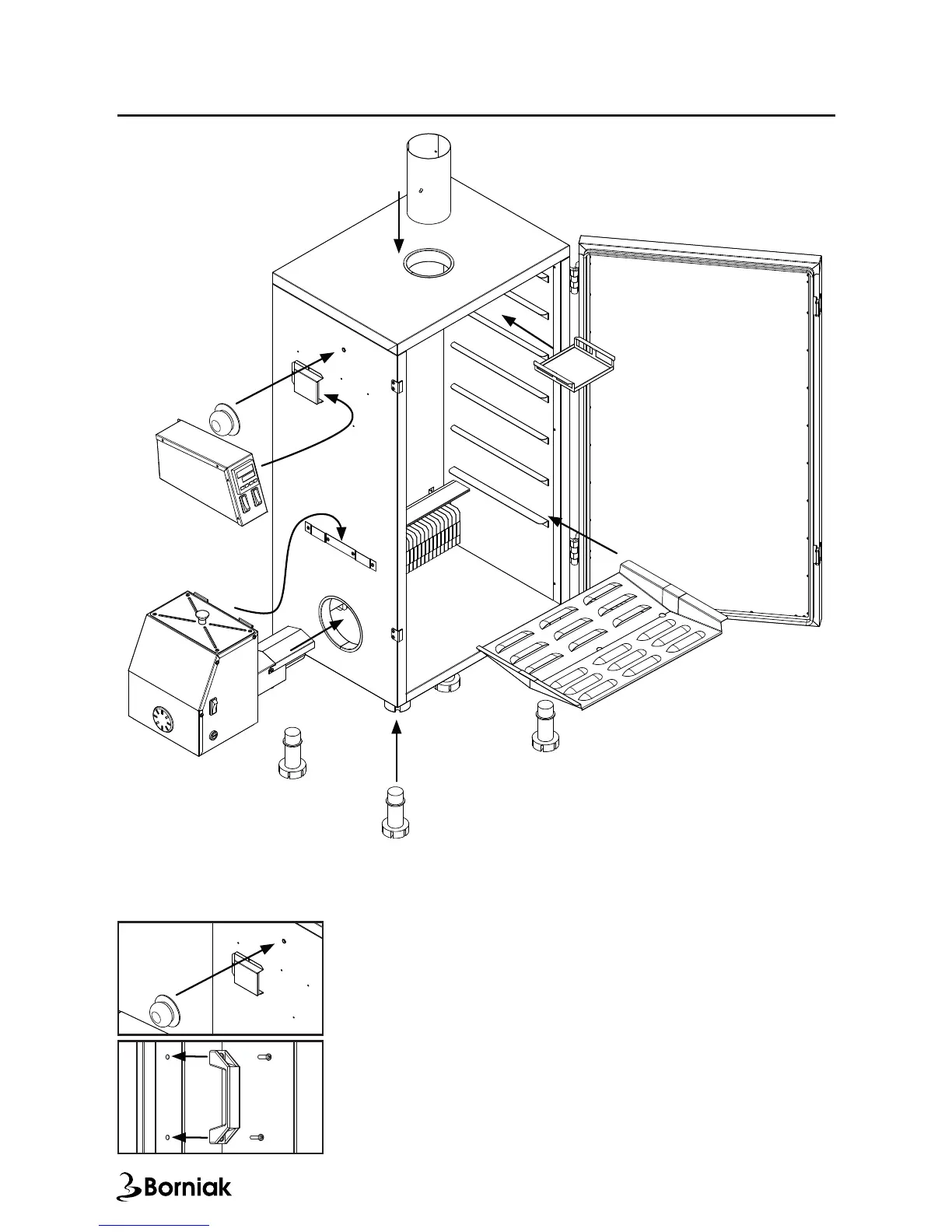 Borniak